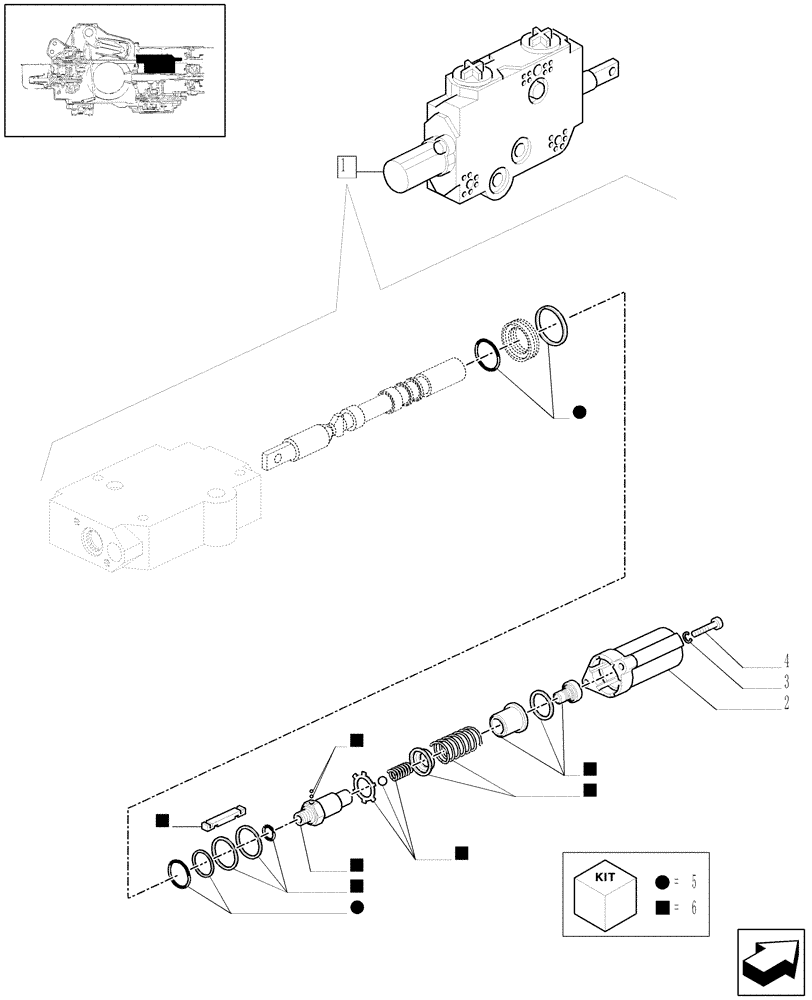 1

4
3
2

KIT
● = 5
■ = 6