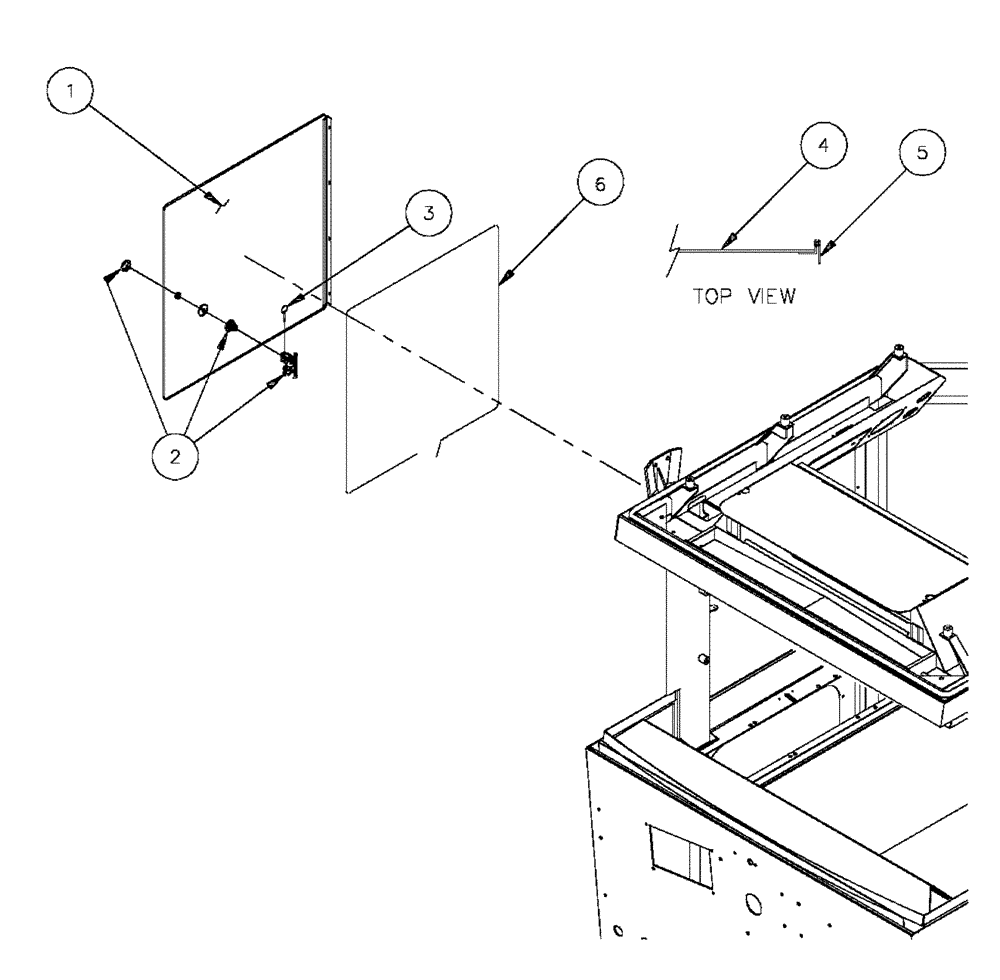 1

3

6

4

5

TOP VIEW

2