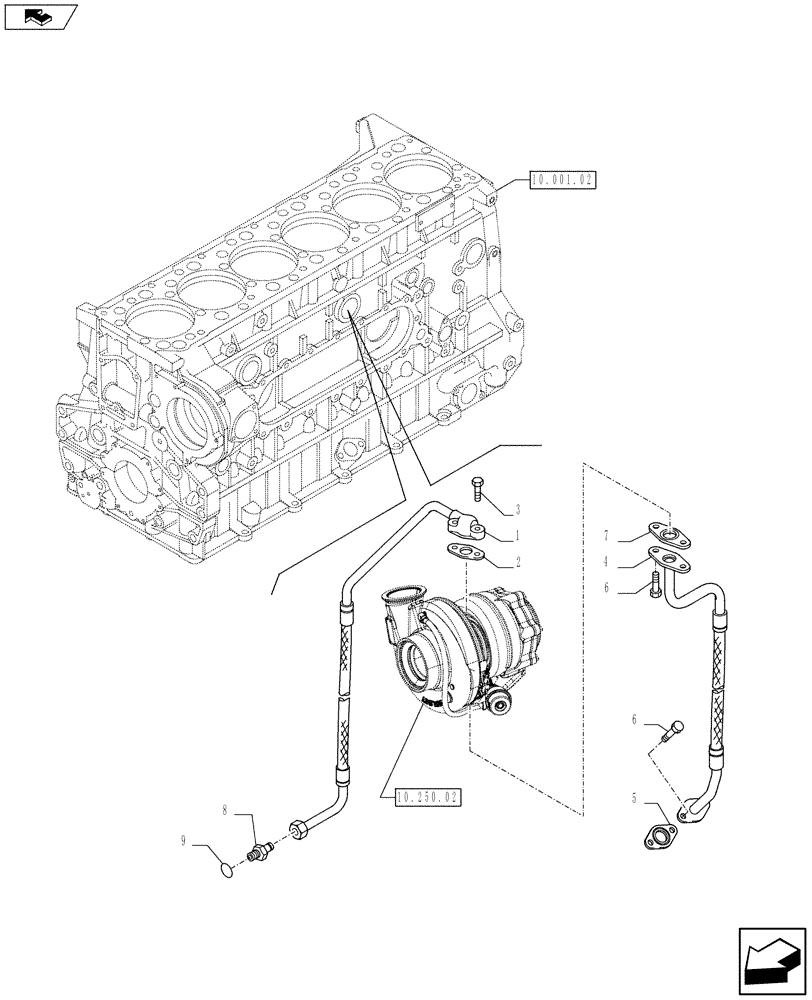 10.001.02

3
1
2
7
4
6
6
5
10.250.02
8
9