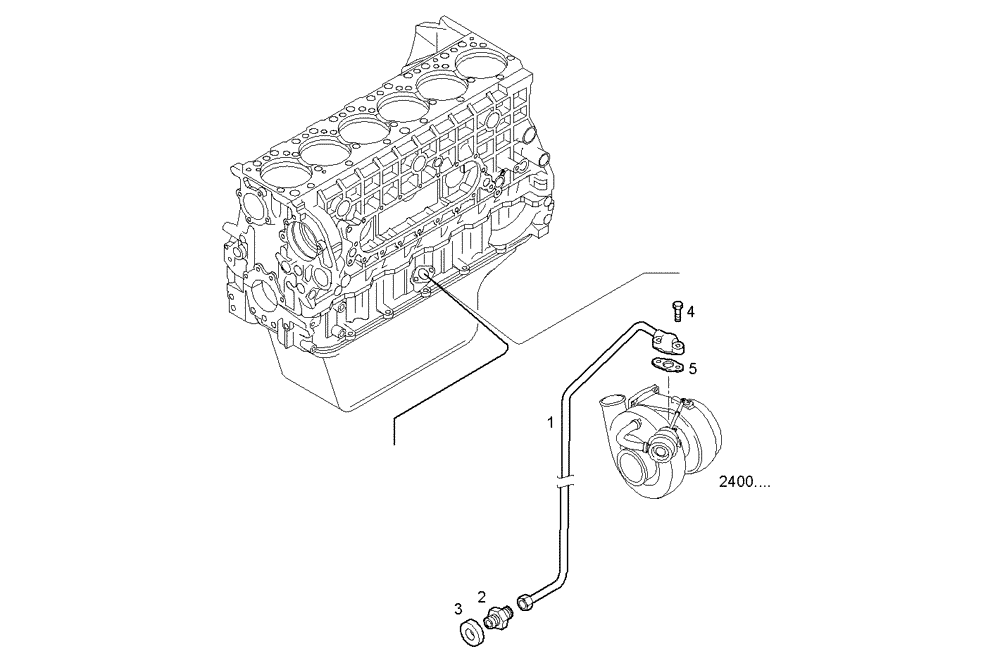 4
5
1
2400....
2
3