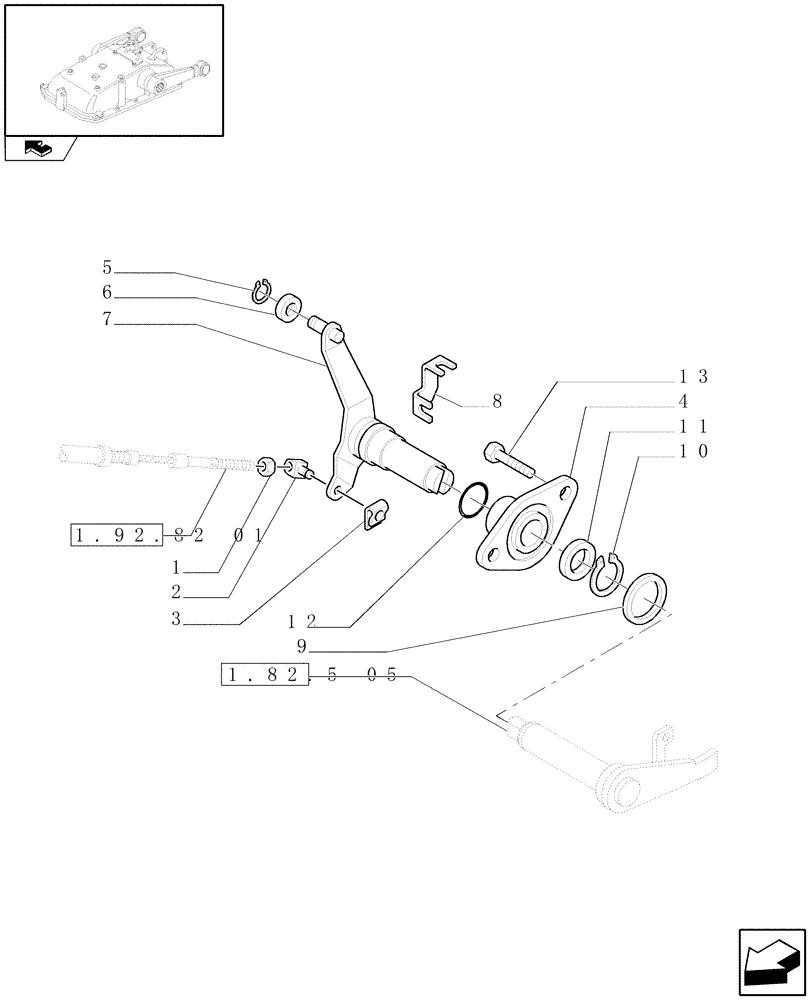 5
6
7
8
13
4
11
10
1.92.82 01
1
2
3
12
9
1.82.5 05