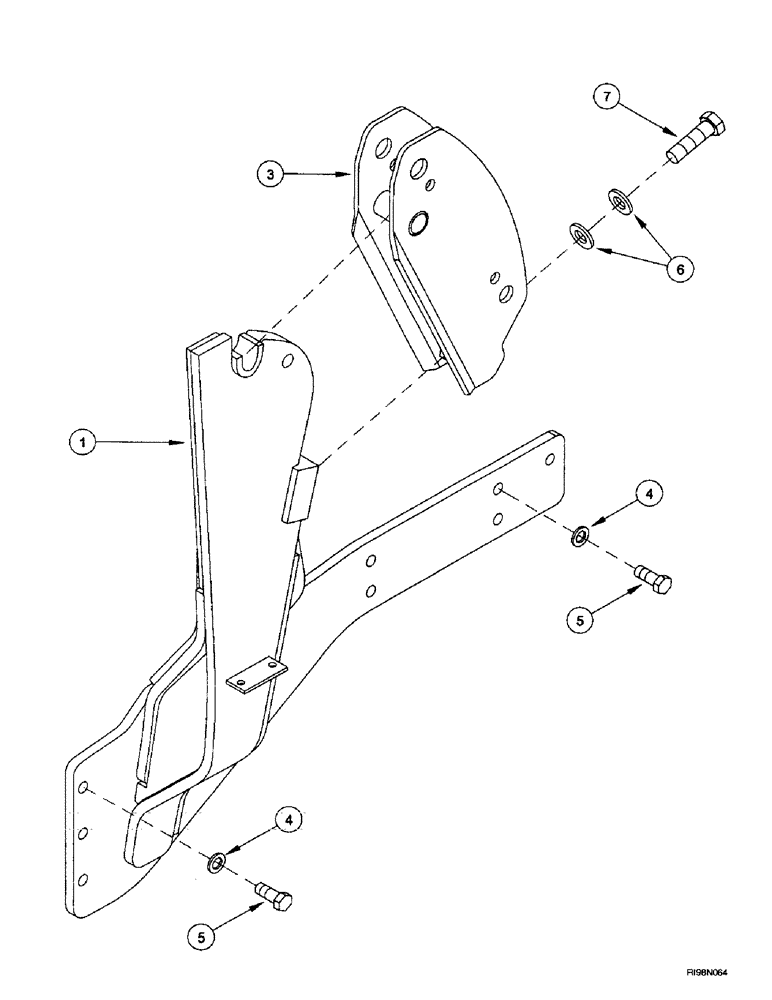 7
3
6
1
4
5
4
5
RI98N064