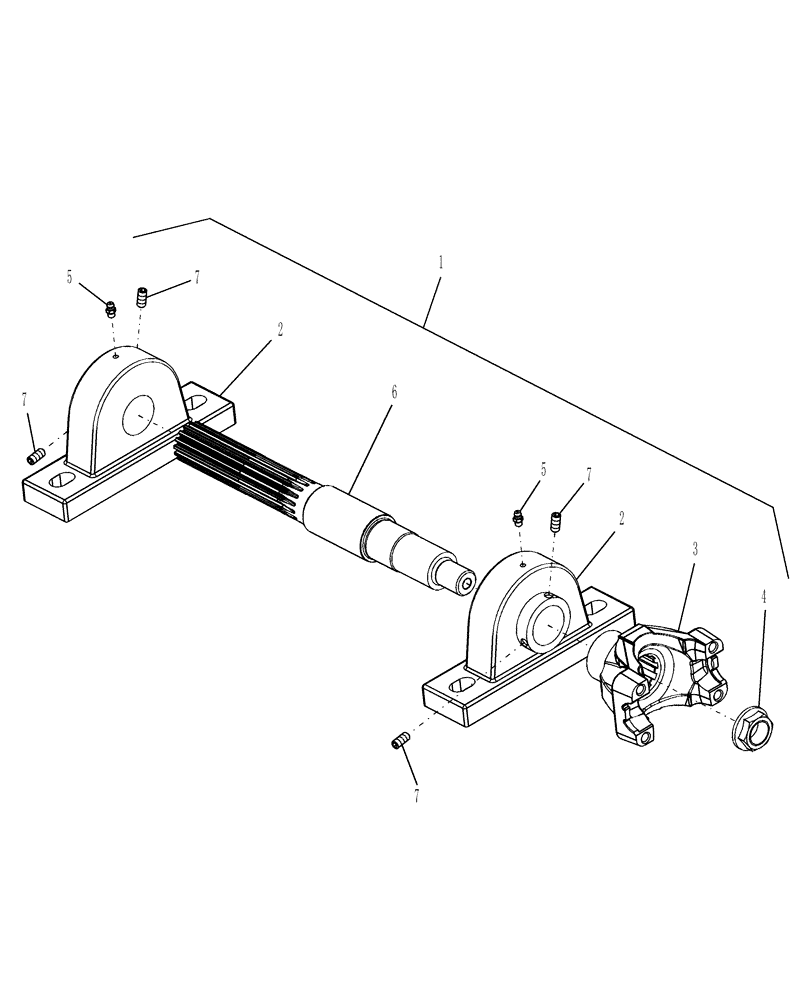 1
5
7
2
7
6
5
7
2
3
4
7