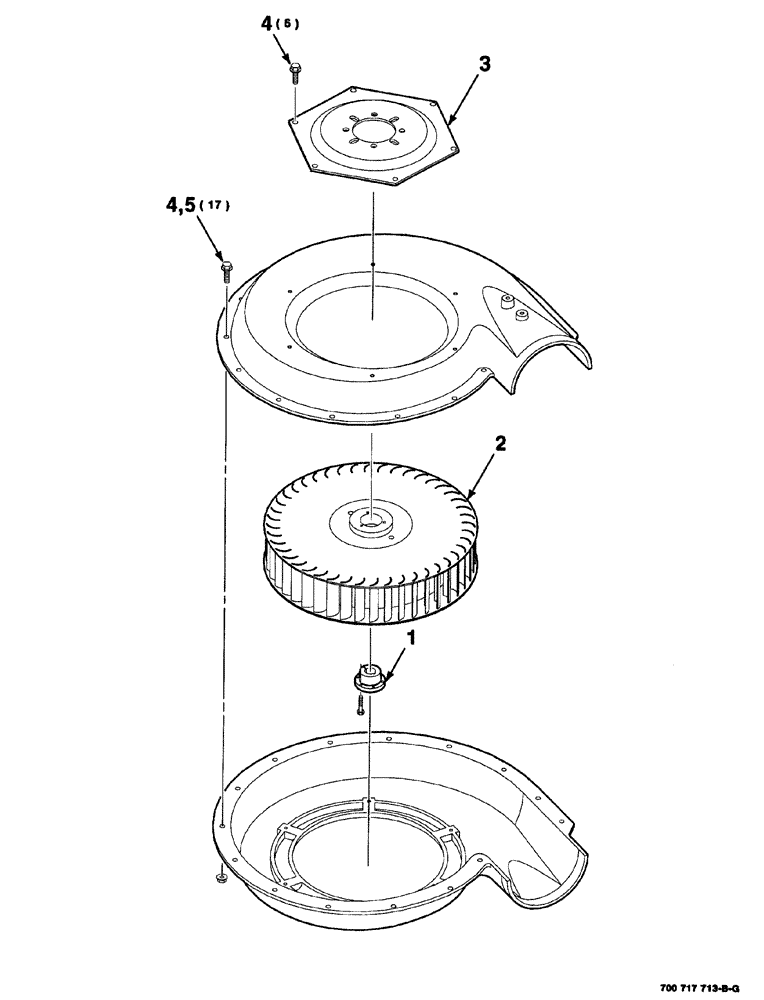 4 (5)

3

4,5 (17)

2

1

700 717 713-B-G