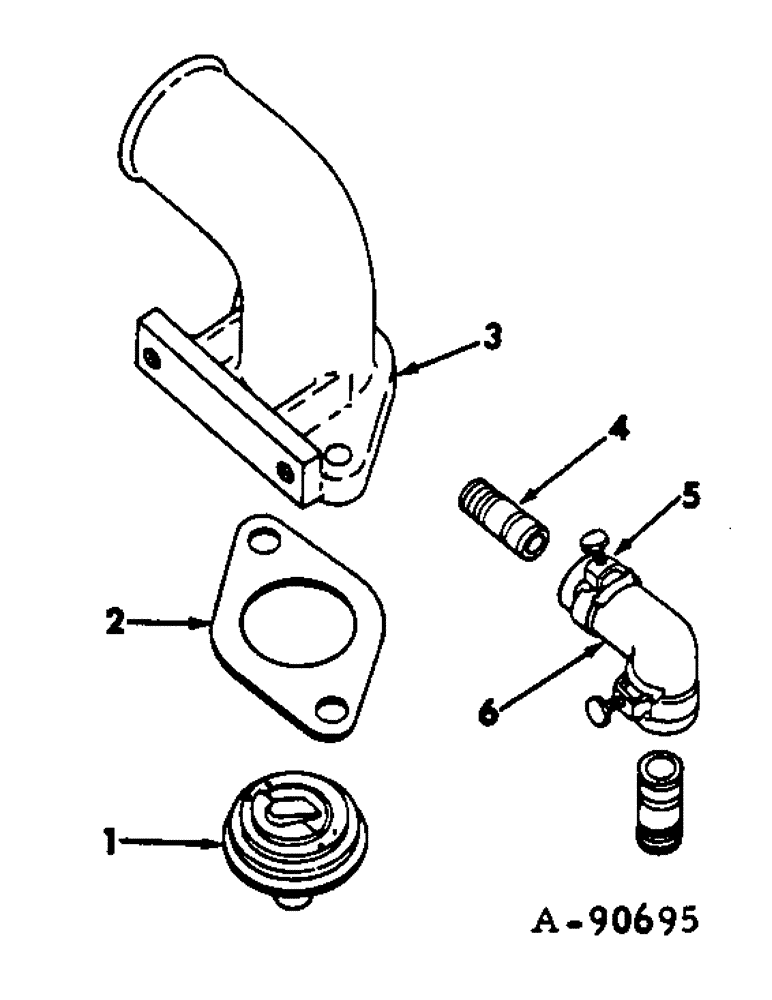 3

4

5

2

6

1

A-90695