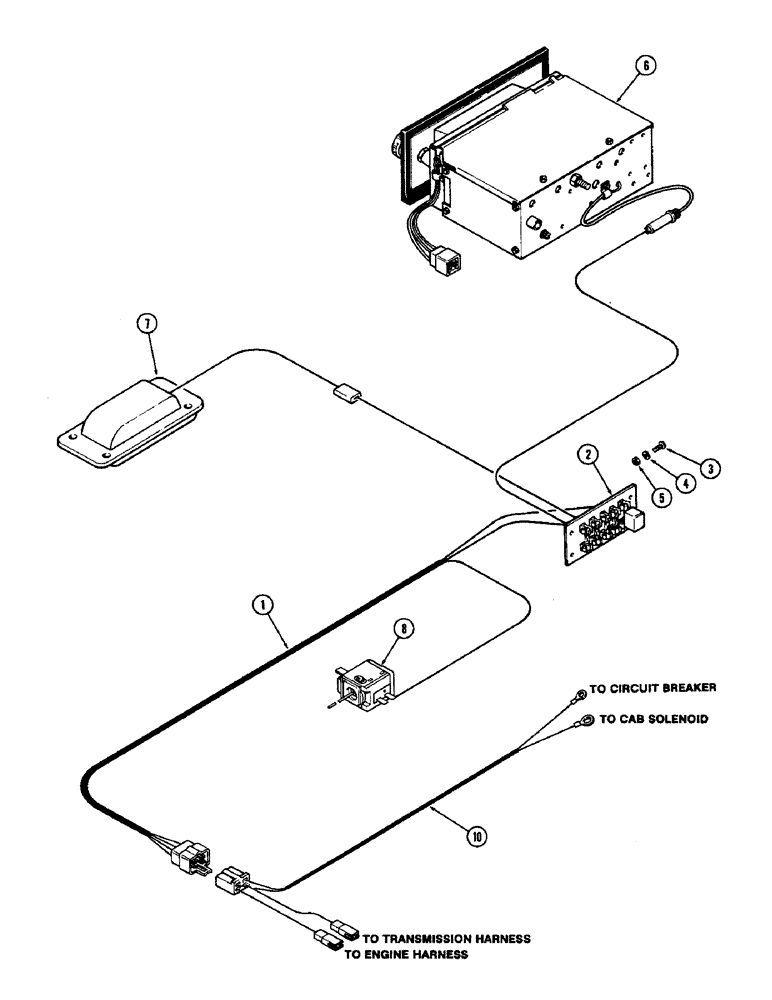 6

7

2

3

4

5

1

8

TO CIRCUIT BREAKER

TO CAB SOLENOID

10

TO TRANSMISSION HARNESS

TO ENGINE HARNESS