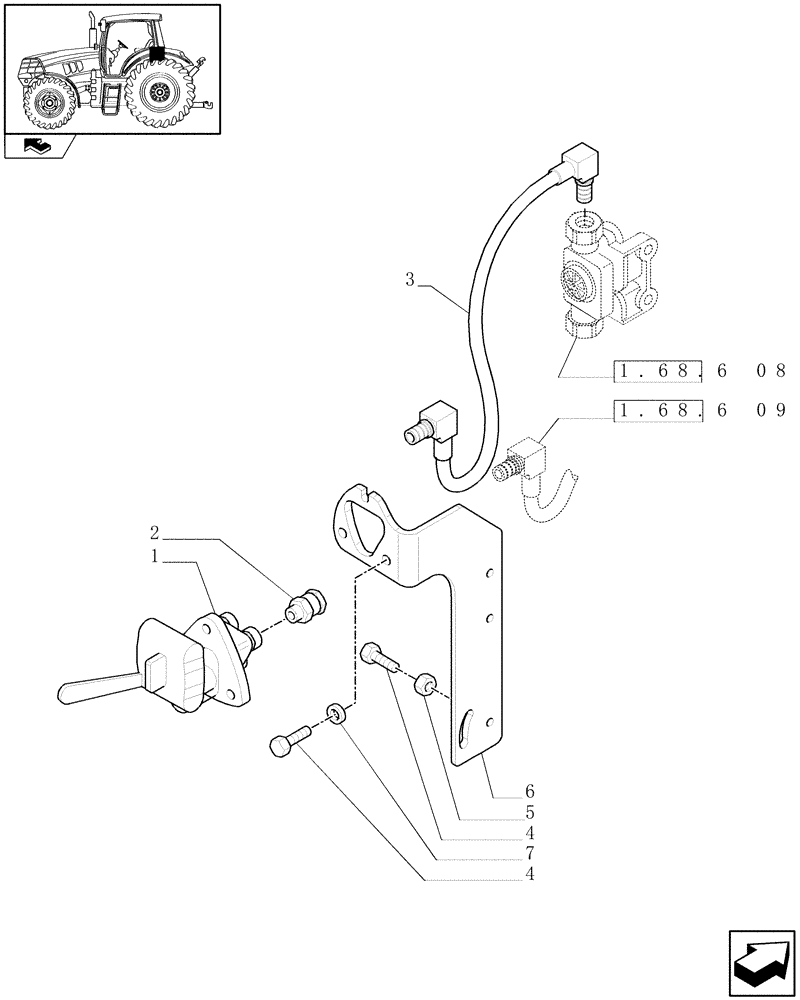 3
1.68.6 08
1.68.6 09
2
1
6
5
4
7
4