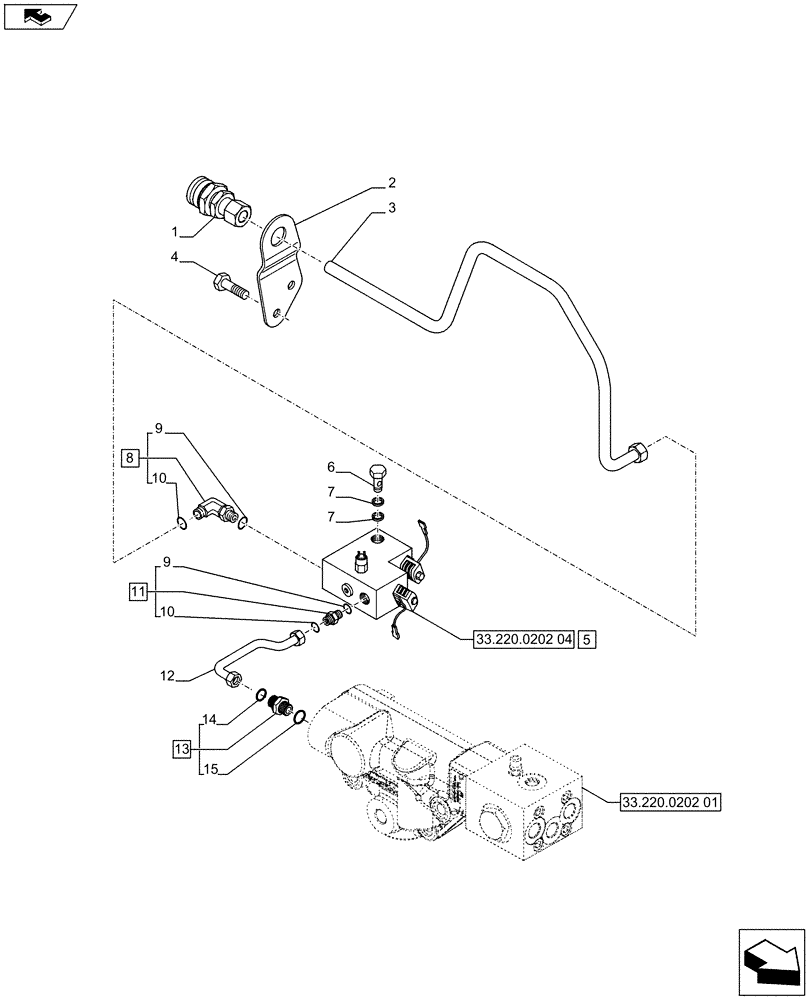 2
3
1
4
9
8
10
6
7
7
9
11
10
33.220.0202 04
5
12
14
13
15
33.220.0202 01