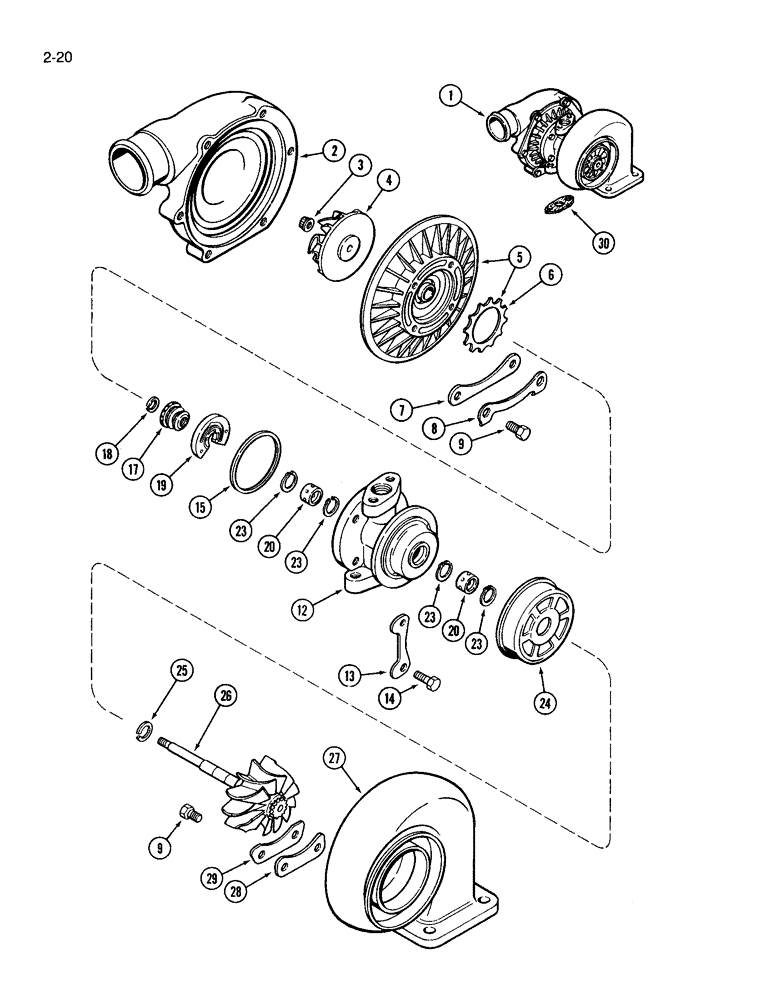 2-20

1
2
3
4
30
5
6
7
8
9
18
17
19
15
23
20
23
12
23
20
23
24
13
14
25
26
27
9
29
28