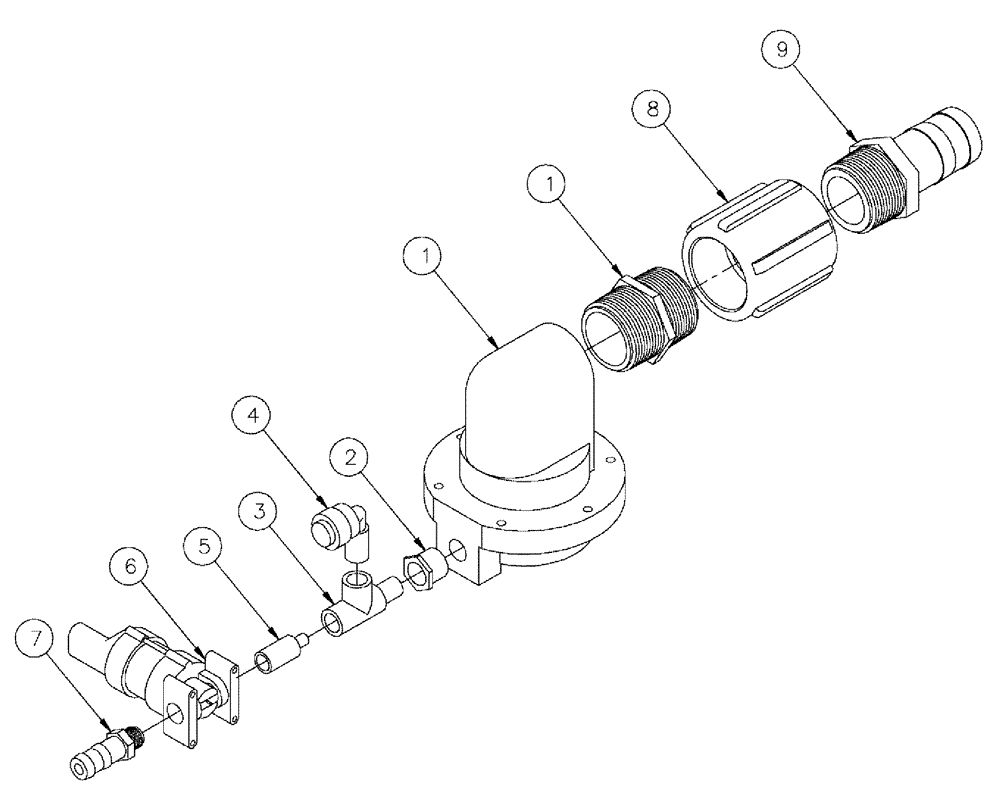 9
8
1
1
4
2
3
5
6
7