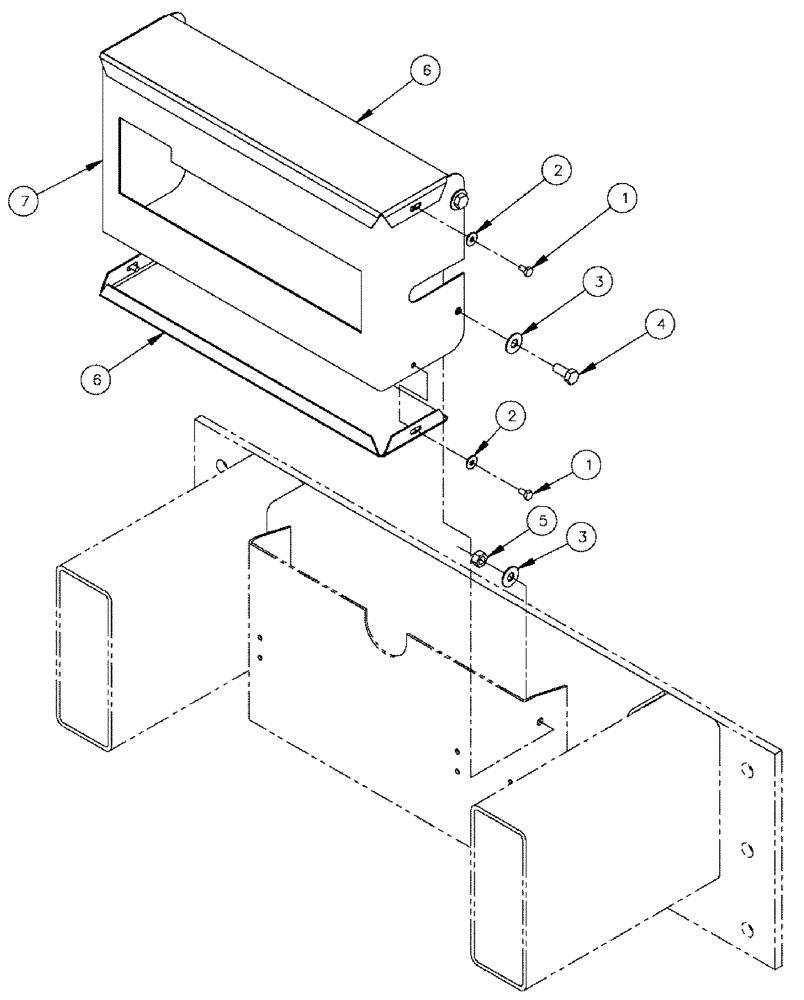 6
7
2
1
3
4
6
2
1
5
3