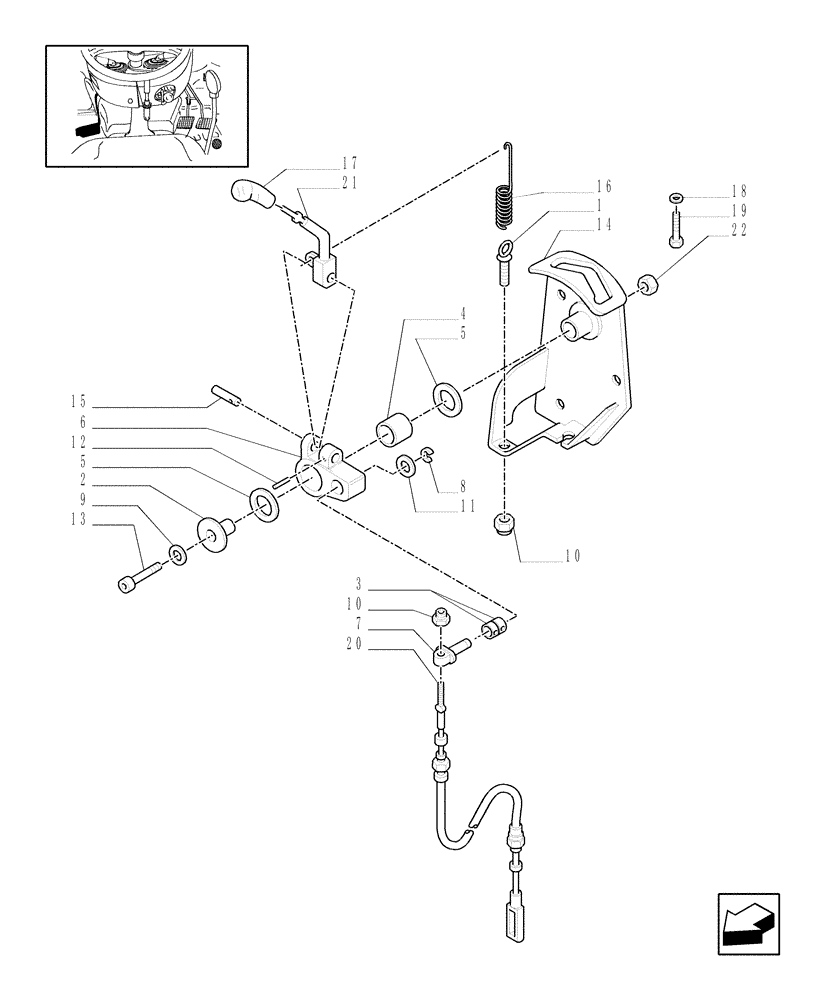 17
21
16
1
14
18
19
22
4
5
15
6
12
5
2
9
13
8
11
10
3
10
7
20