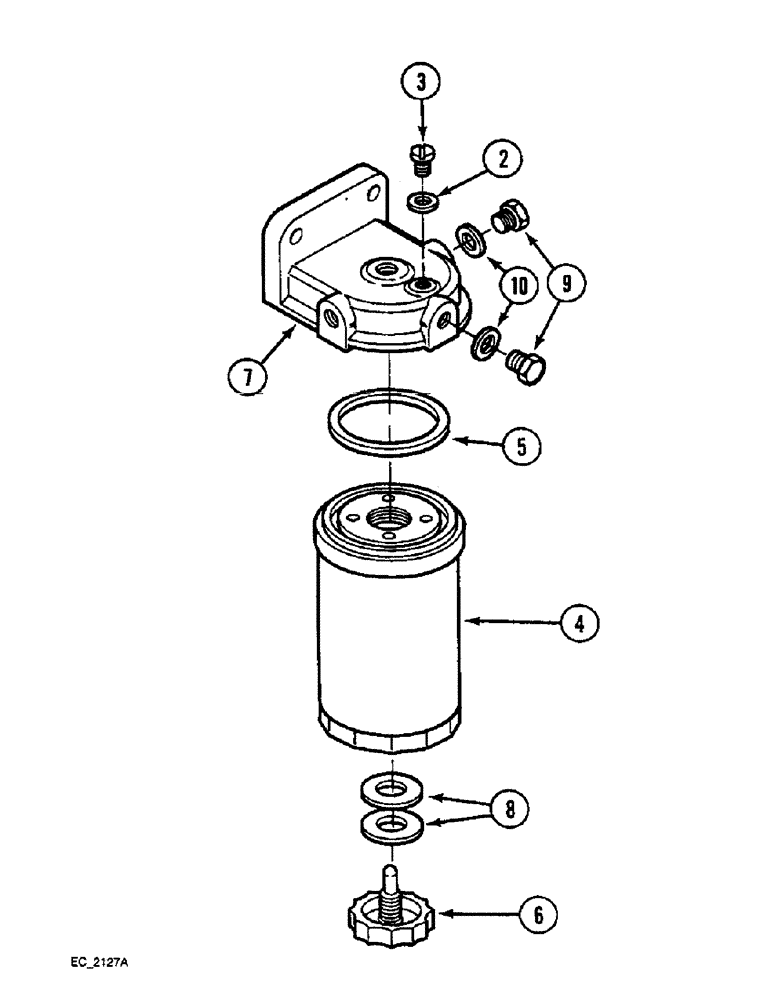 3
2
10
9
7
5
4
8
6
EC_2127A