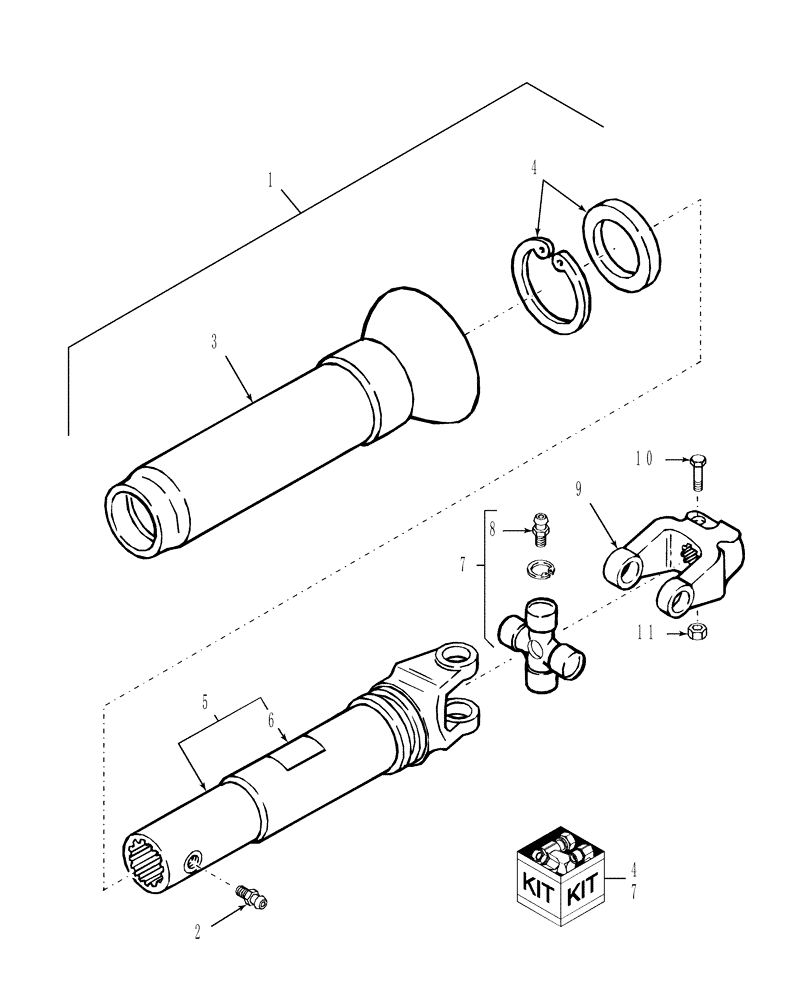 1
4
3
10
9
8
7
11
5
6
2
KIT KIT
4
7