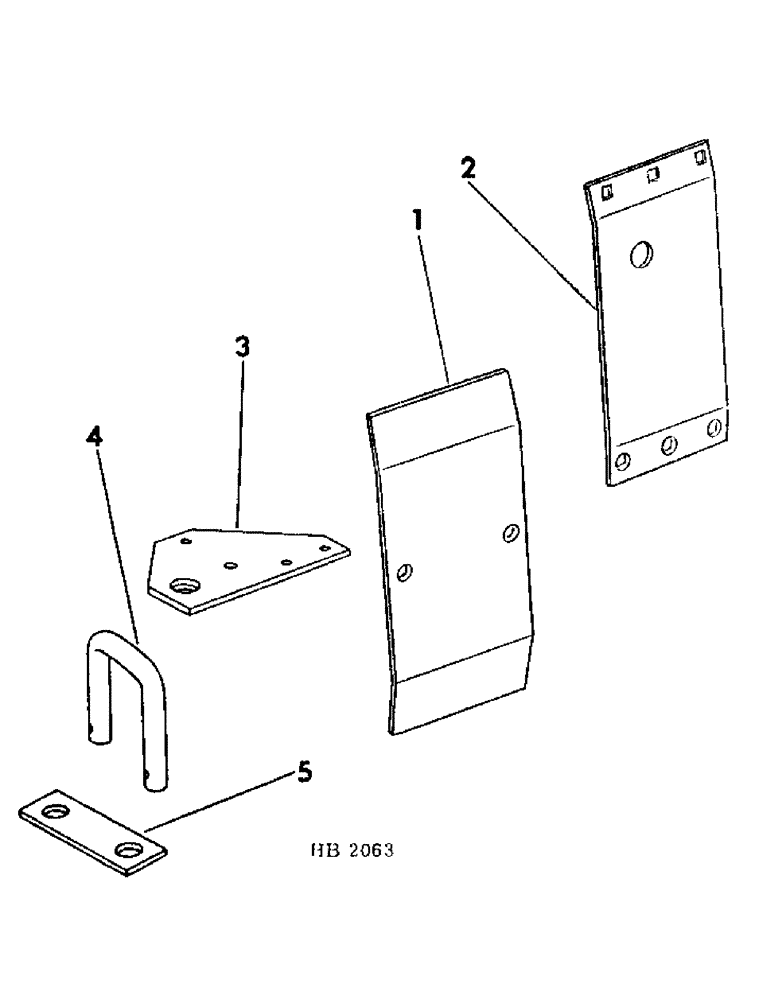 2
1
3
4
5
HB 2063