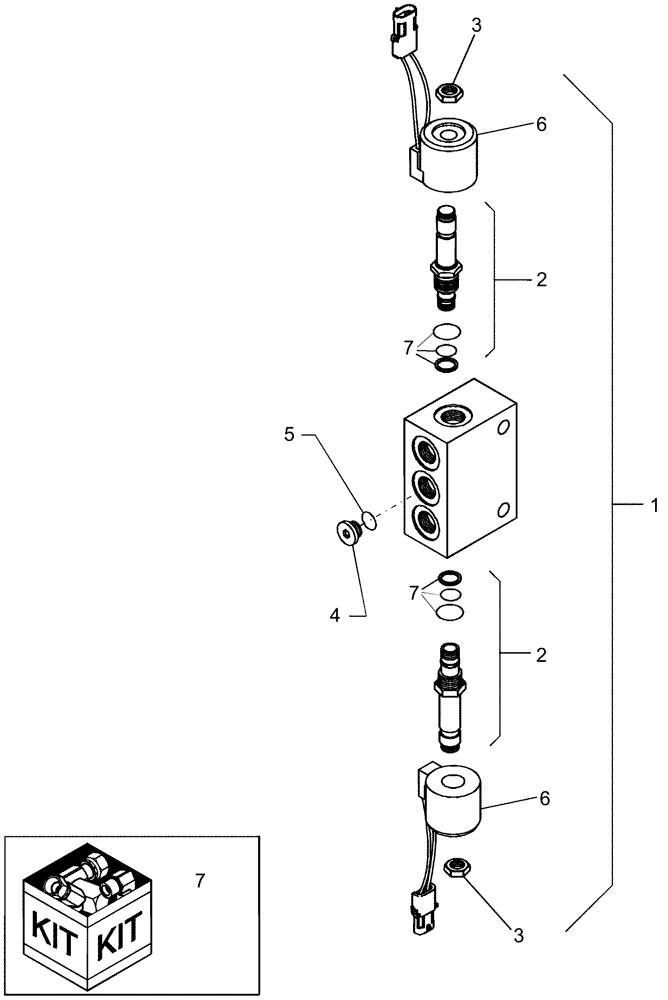 3
6
2
7
5
1
4
7
2
6
7
KIT KIT
3