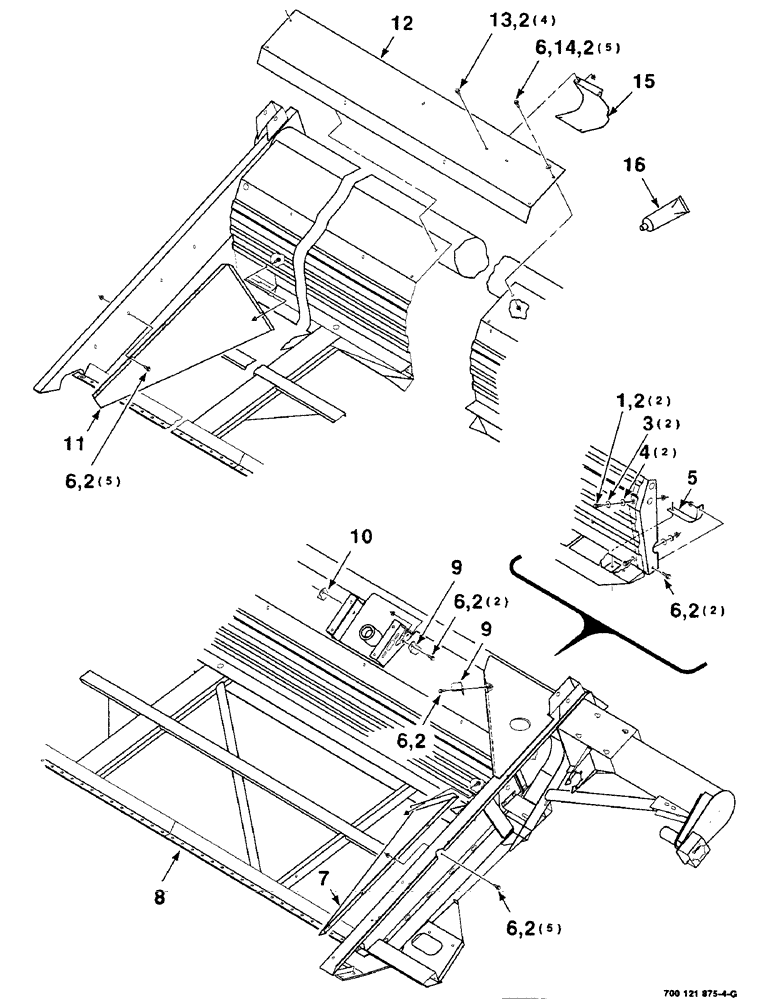 12
13,2(4)
6,14,2(5)
15
16
11
6,2(5)
1,2(2)
3(2)
4(2)
5
6,2(2)
10
9
6,2(2)
9
6,2
8
7
6,2(5)
700 121 875-4-G