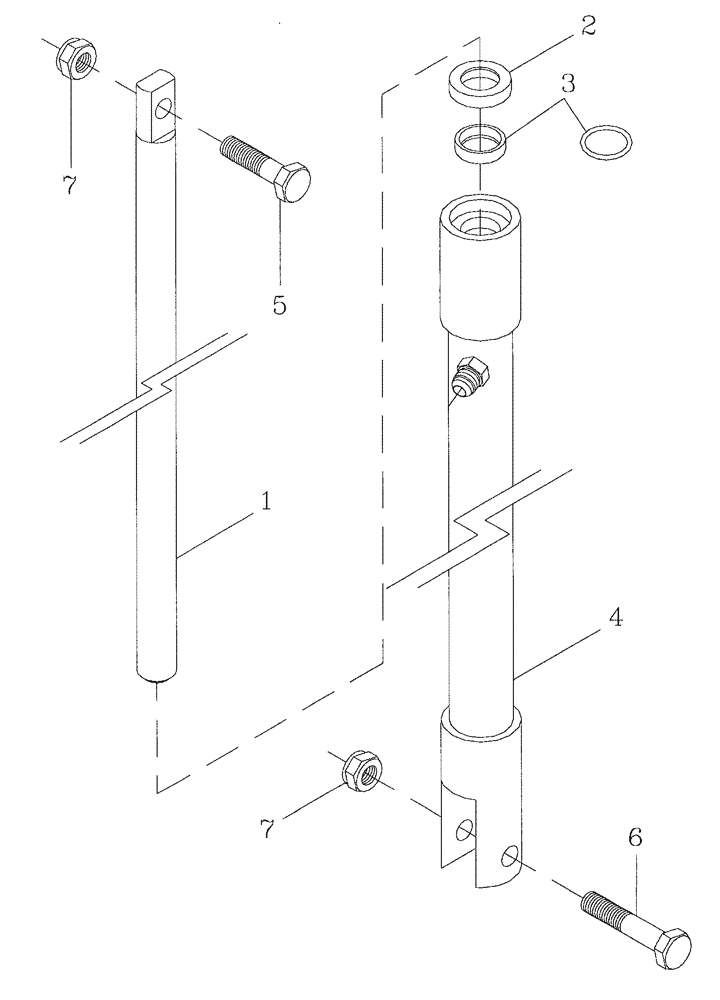 2
3
7
5
1
4
7
6