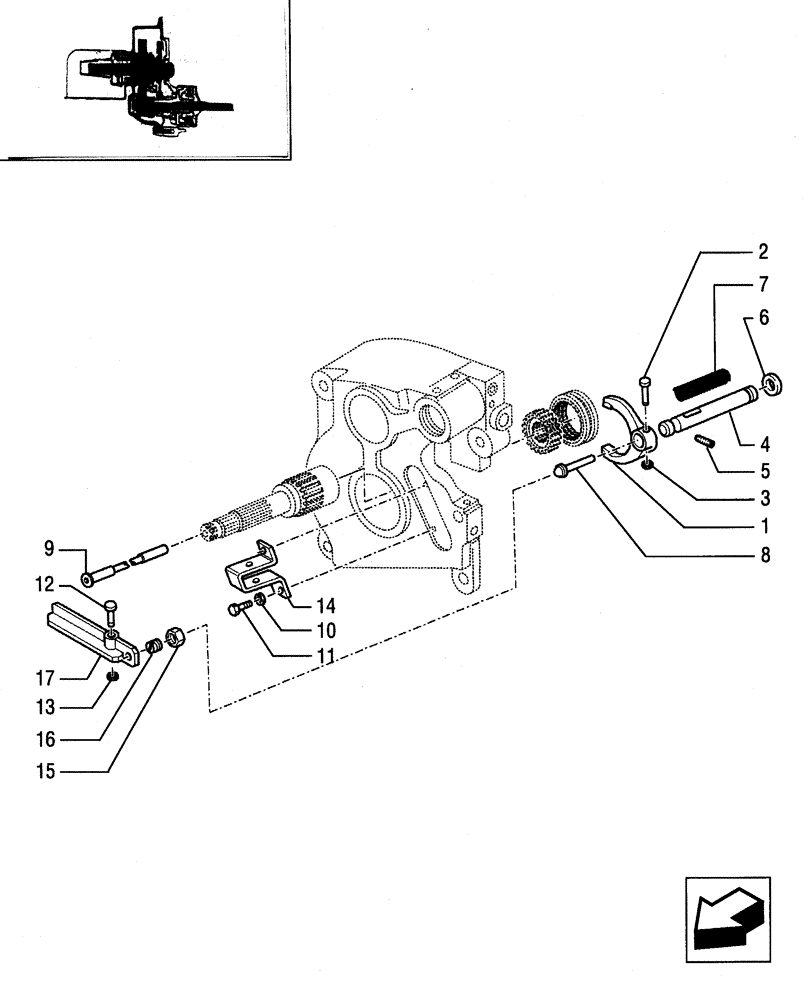 2
7
6
4
5
3
1
8
9
12
14
10
11
17
13
16
15