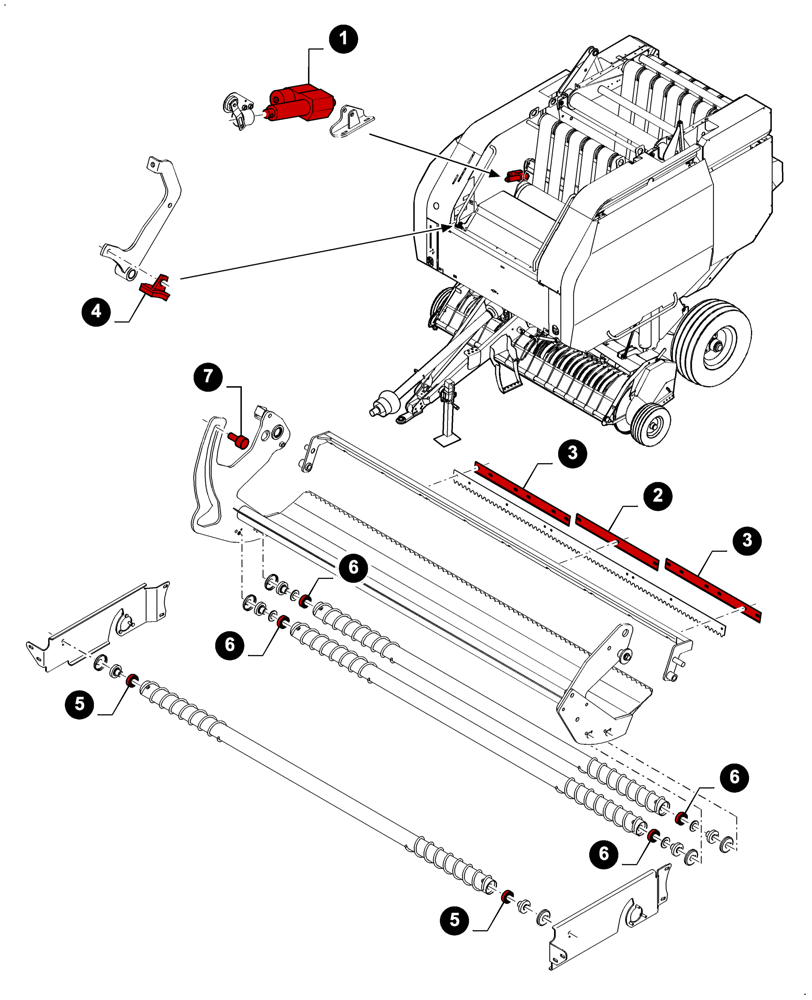 1
4
7
3
2
3
6
6
5
6
6
5