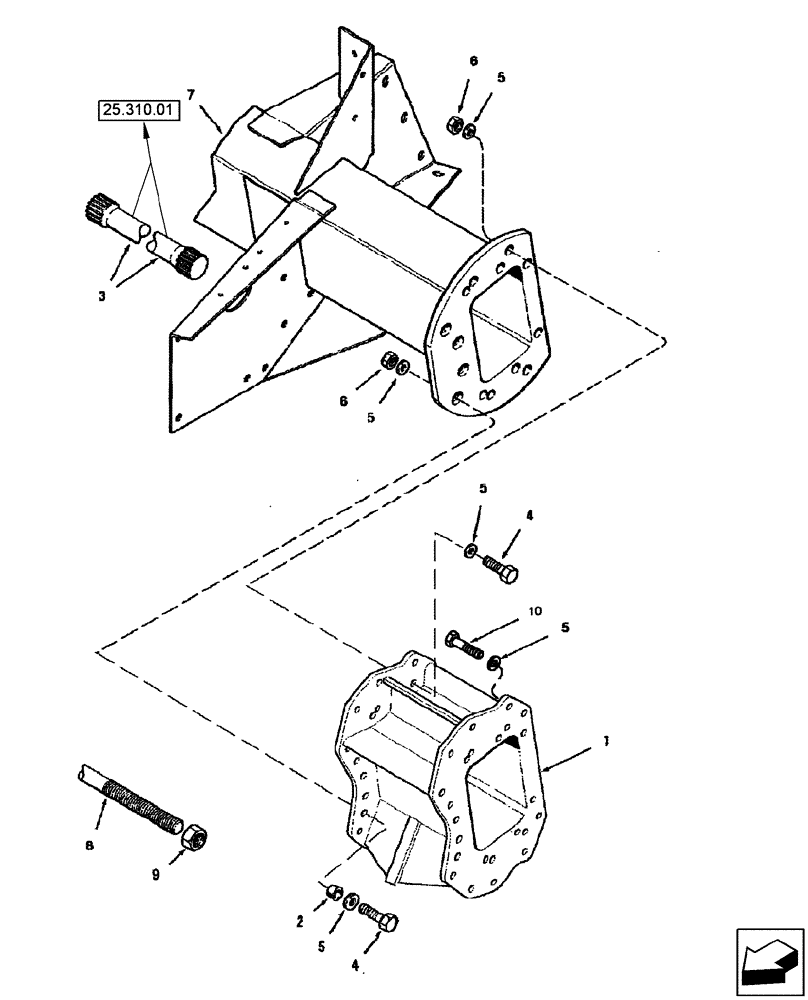 25.310.01
7
6
5
3
6
5
5
4
10
5
1
8
9
2
5
4