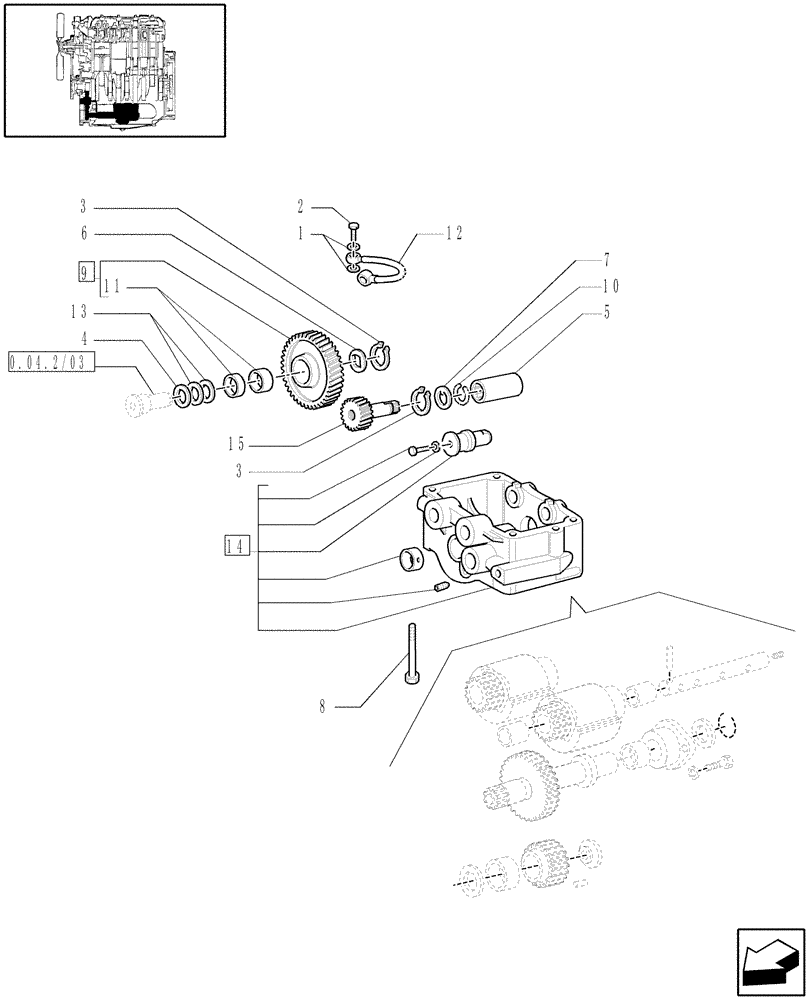 3
6
9
11
13
4
0.04.2/03
2
1
12
7
10
5
15
3
14
8