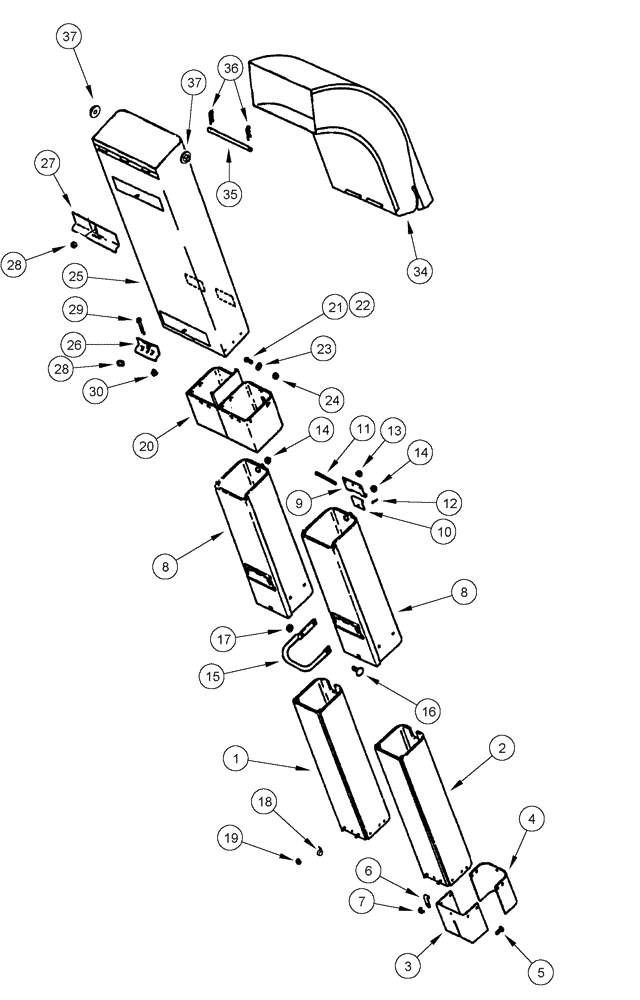 37
37
36
35
34
27
28
25
29
26
28
30
21
22
23
24
20
14
11
13
14
9
12
10
8
8
17
15
16
1
2
18
19
4
6
7
3
5