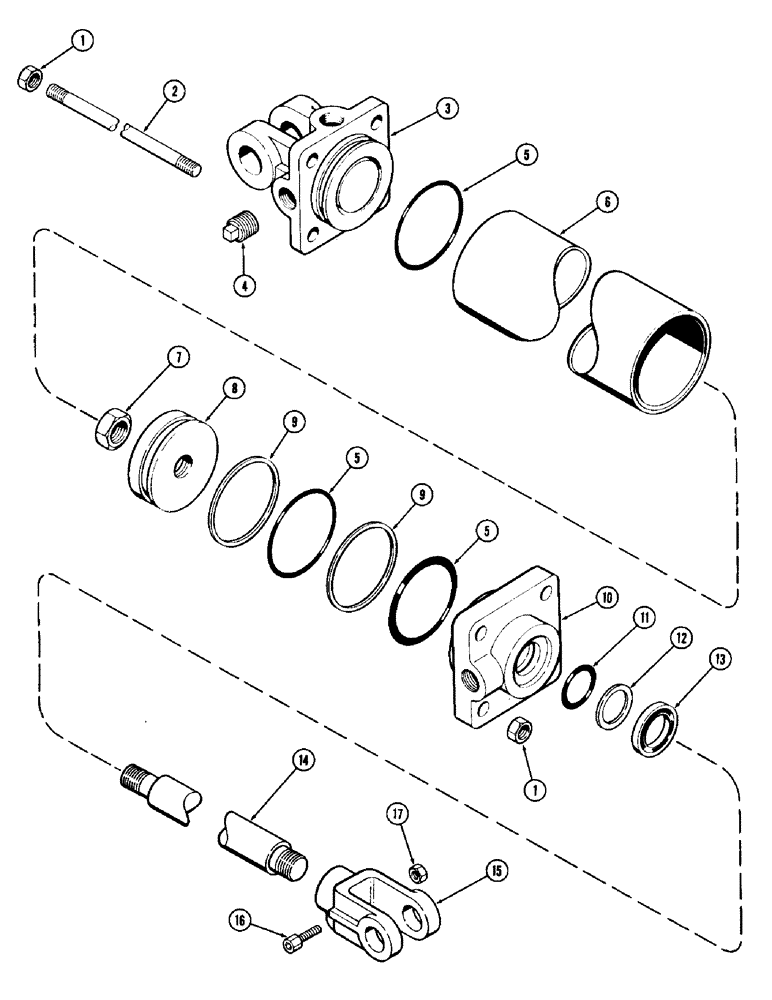 1
2
3
5
6
4
7
8
9
5
9
5
10
11
12
13
1
14
17
15
16