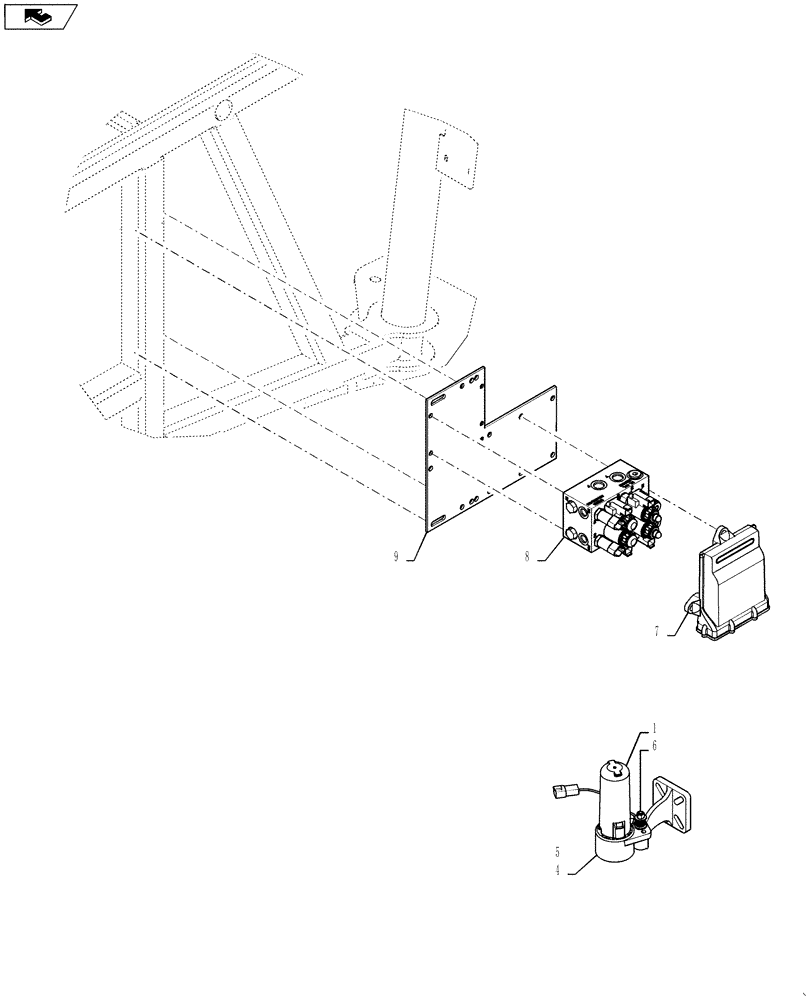 9
8
7
1
6
5
4