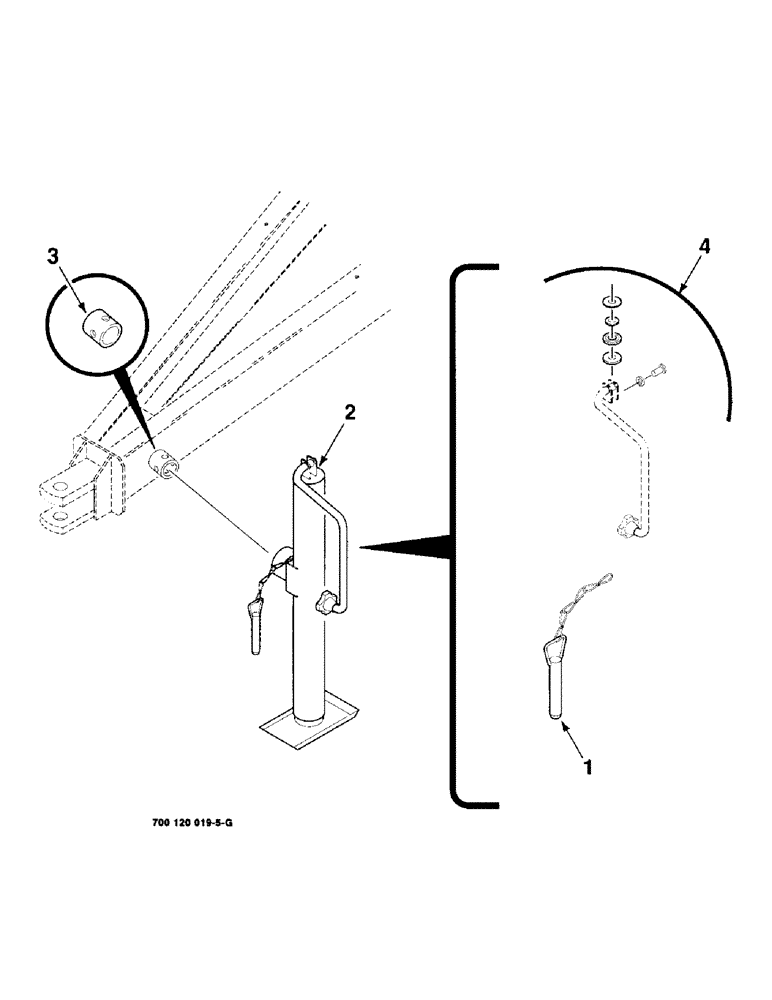 3

2

4

1

700 120 019-5-G