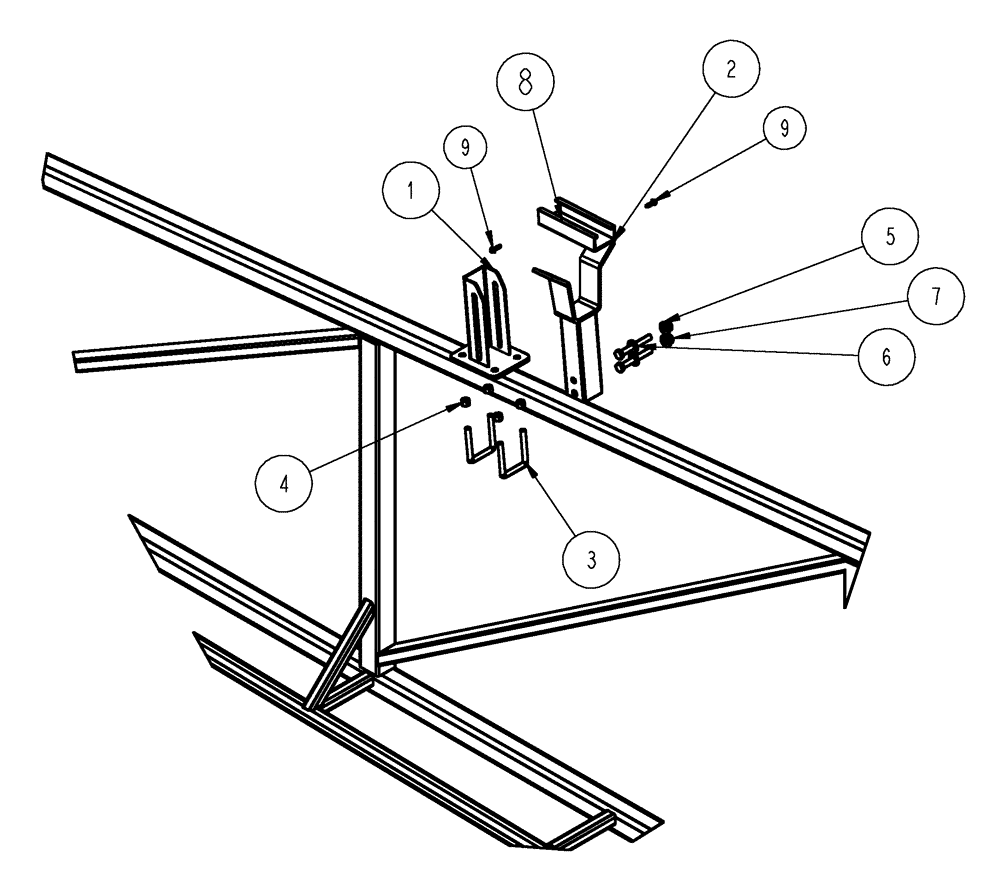 8
2
9
9
1
5
7
6
4
3