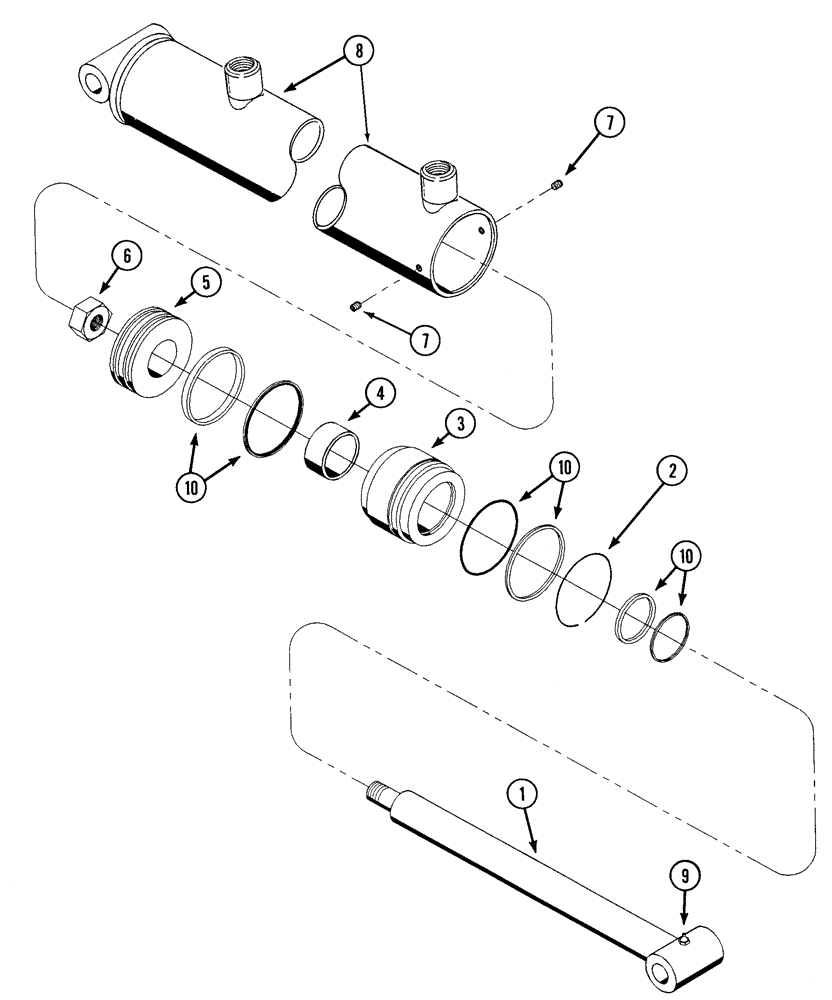 8
7
6
5
7
4
3
10
10
2
10
1
9