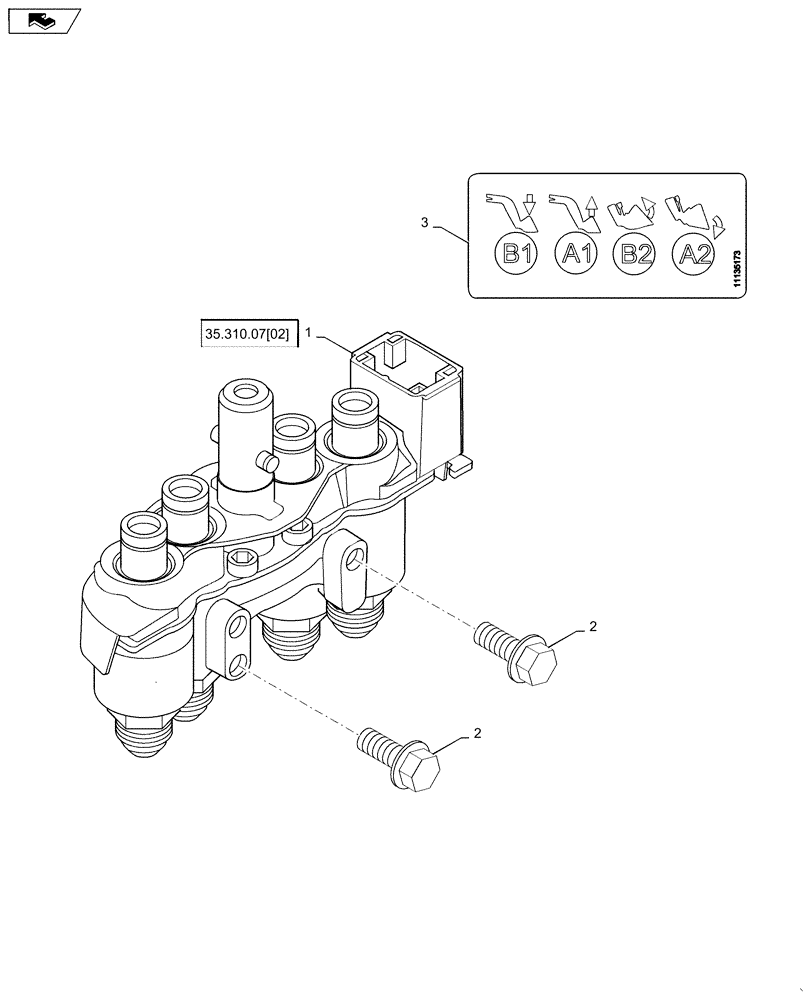 3

B1 A1 B2 A2

11135173

35.310.07[02]

1

2

2