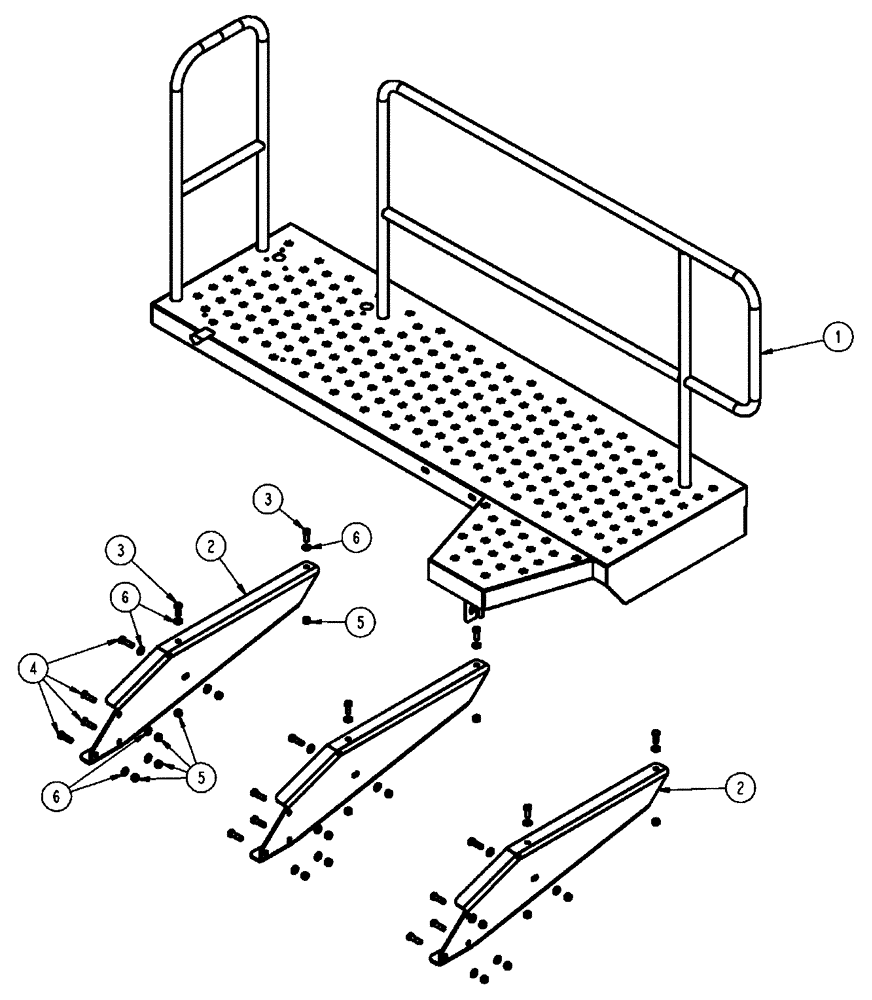 1
3
6
3
2
6
5
4
6
5
2