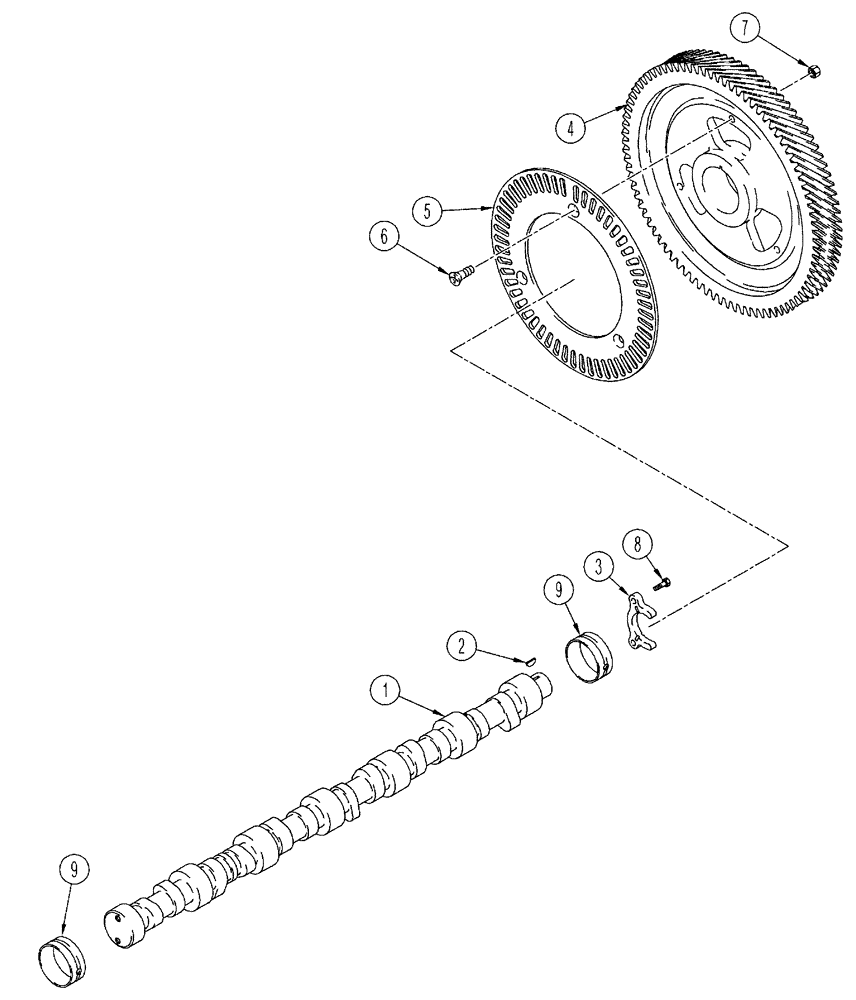 7
4
5
6
8
3
9
2
1
9