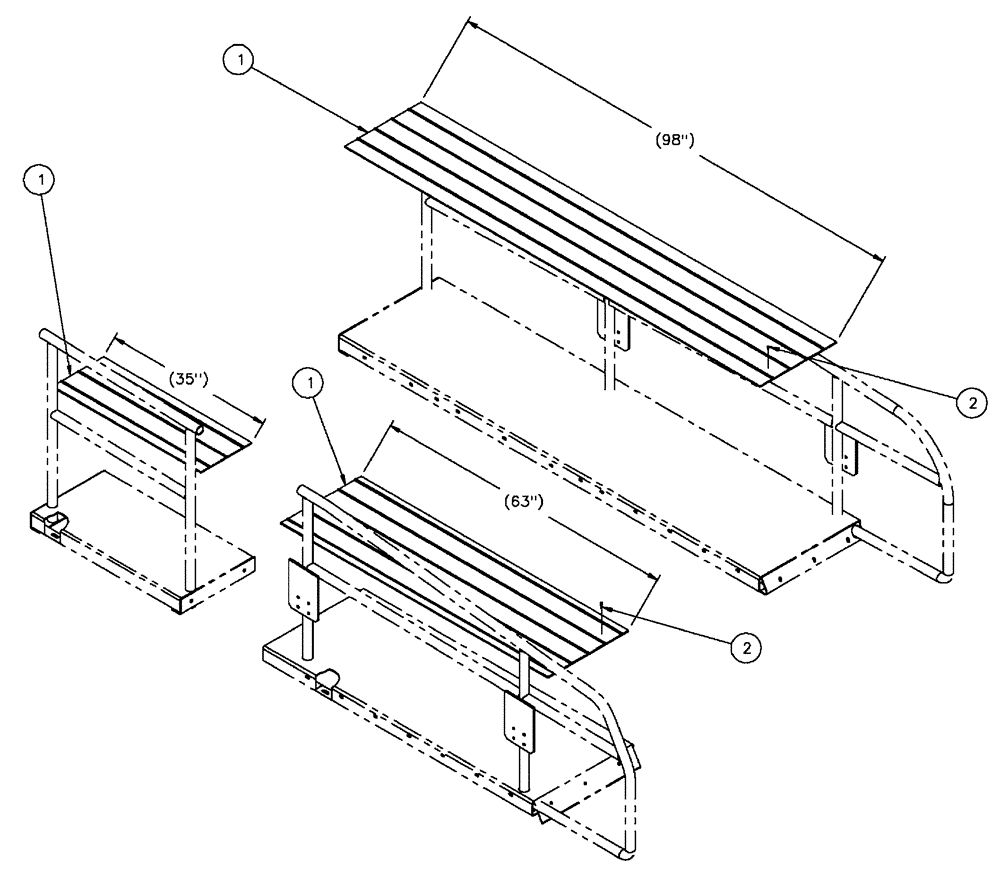 1
(98")
1
(35")
2
1
(63")
2