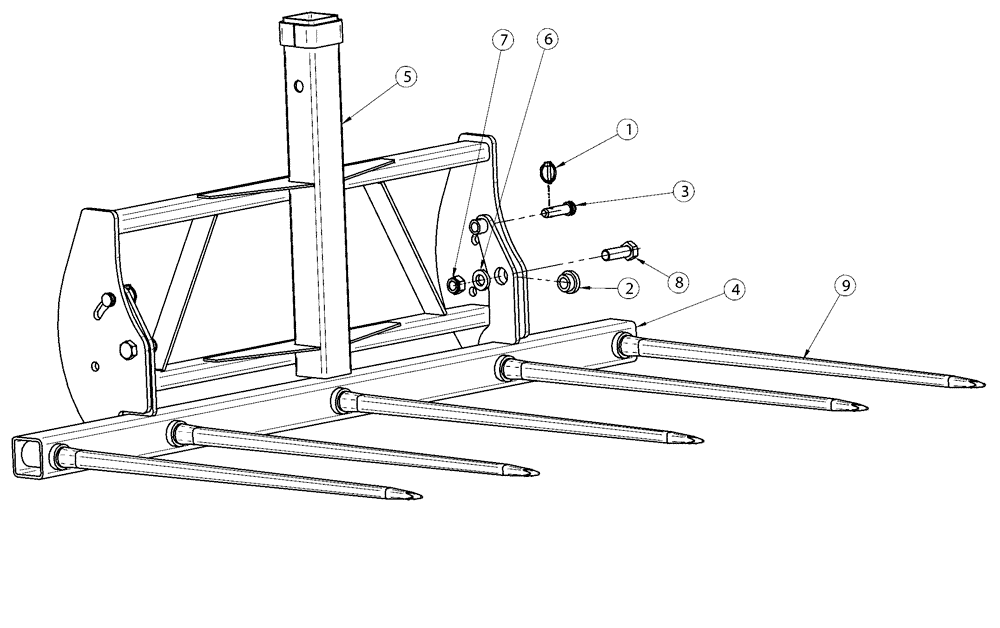 7
6
5
1
3
8
2
4
9