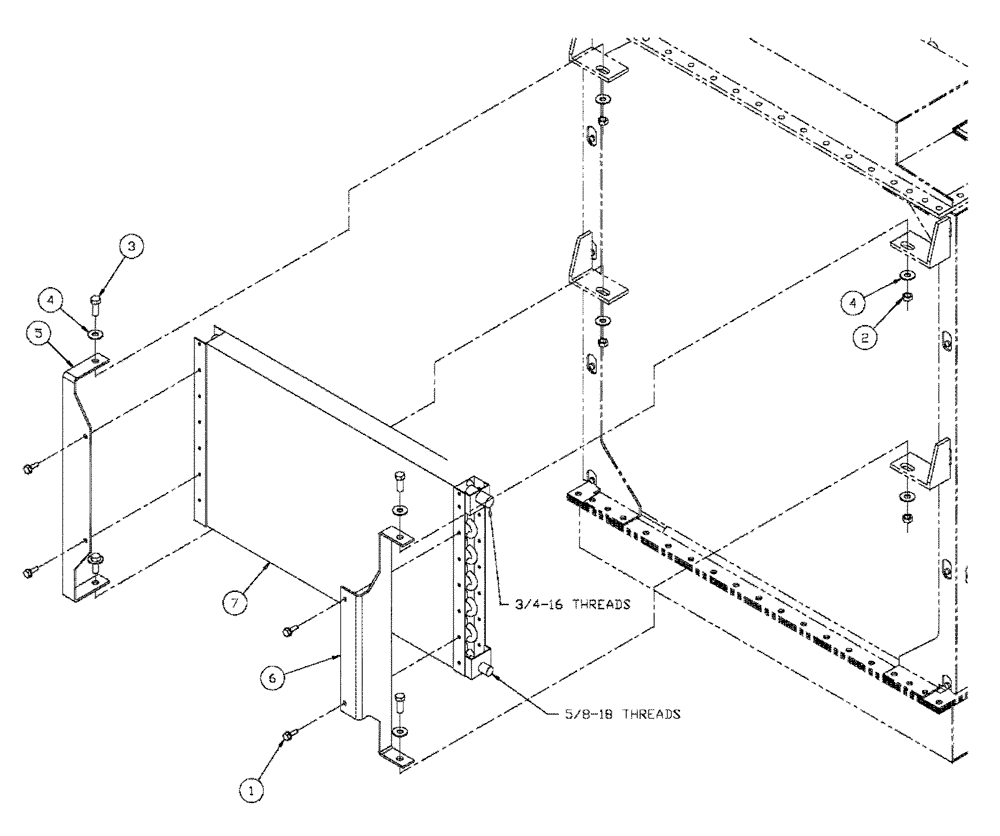 3
4
5
4
2
7
3/4-16 THREADS
6
5/8-18 THREADS
1