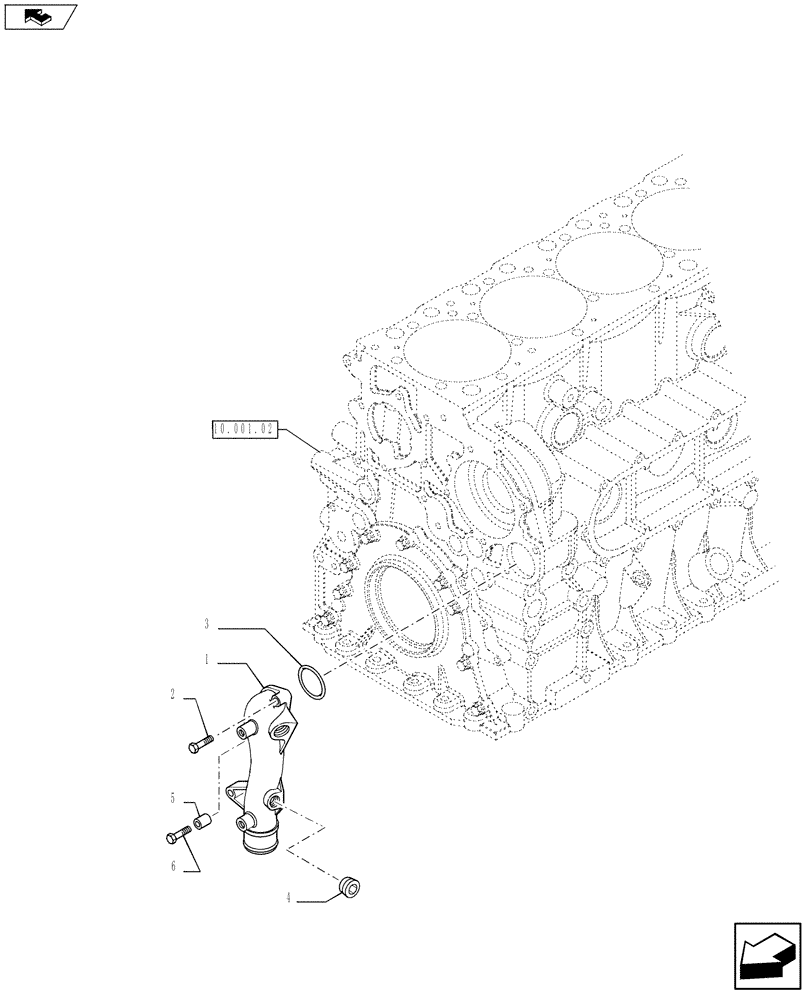 10.001.02
3
1
2
5
6
4