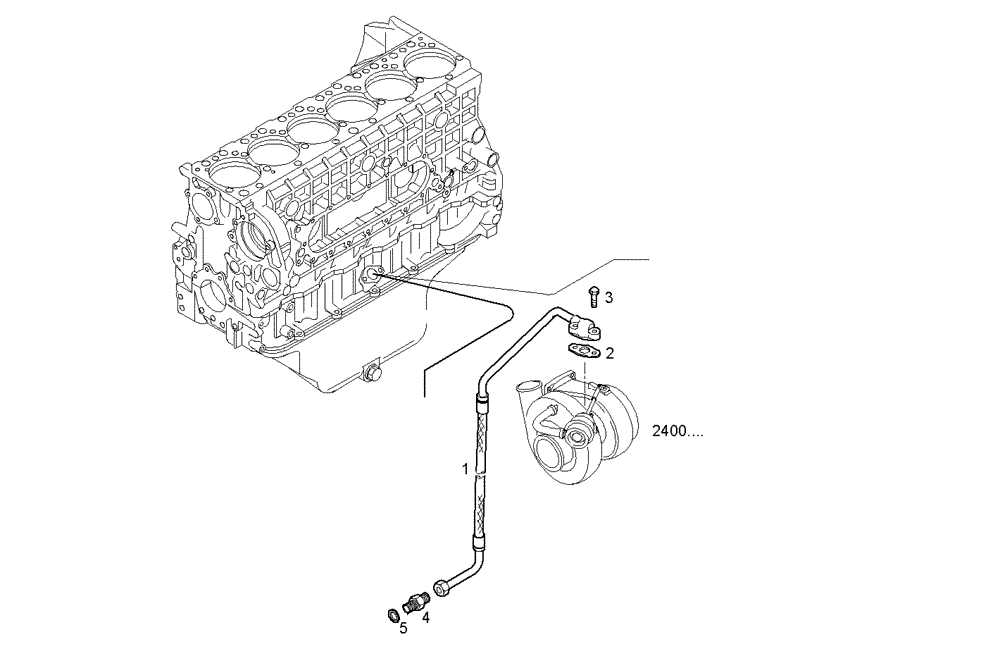 3
2
2400....
1
4
5