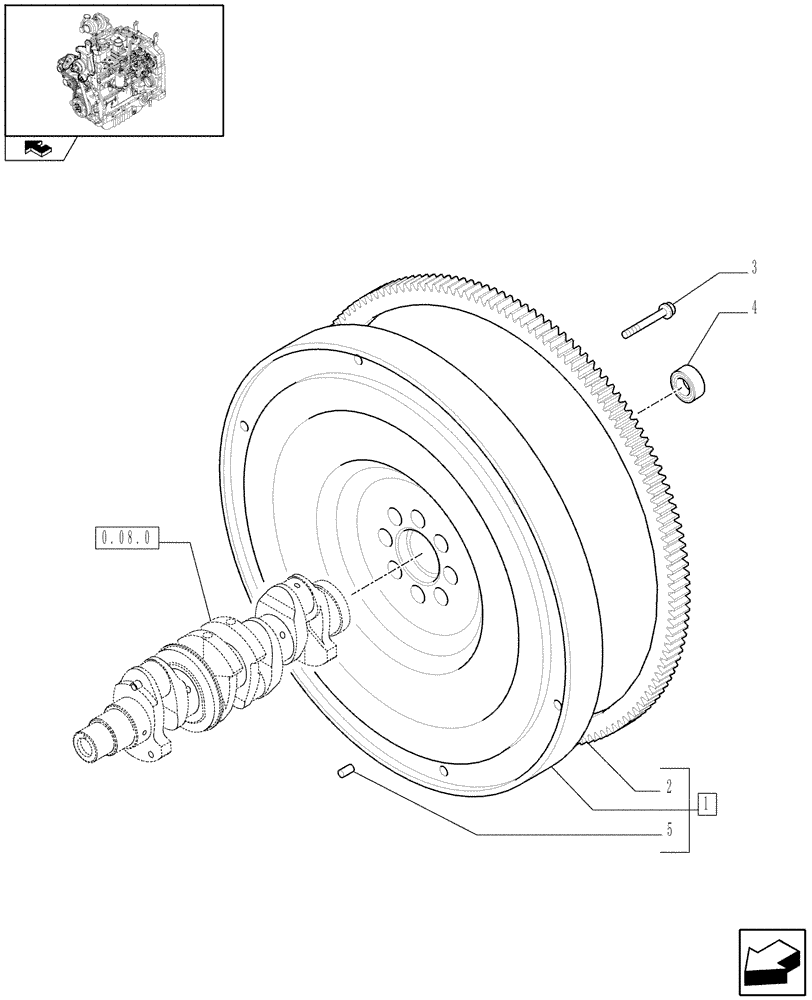 3

4

0.08.0

2

1

5