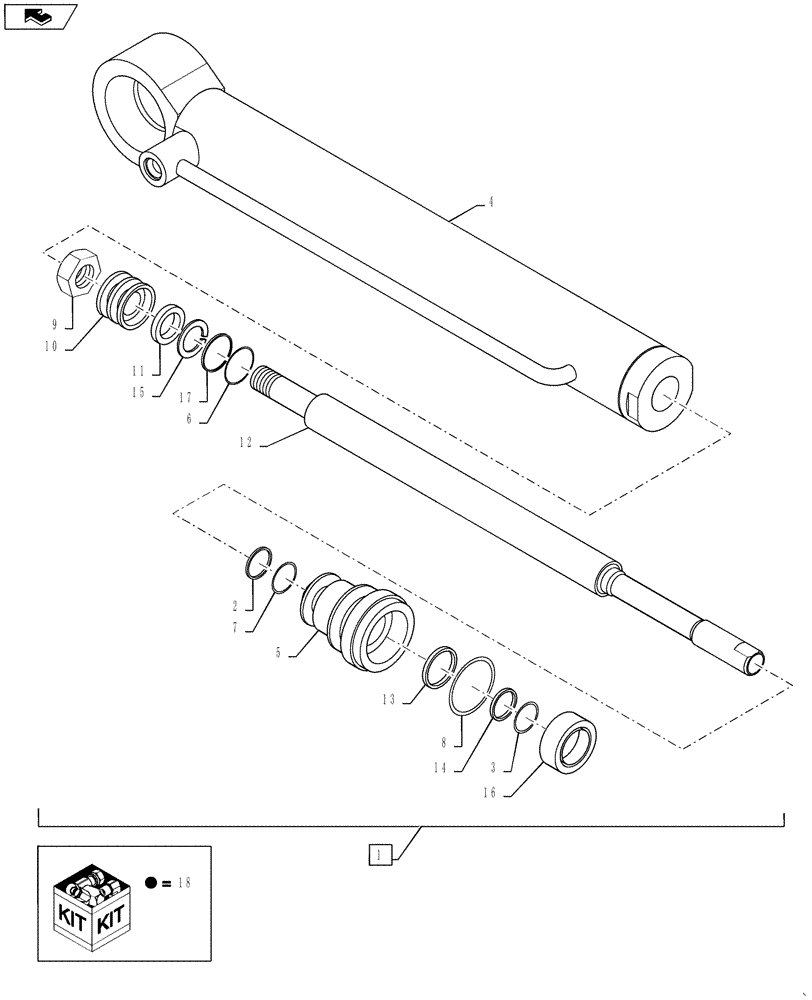 4
9
10
11
15
17
6
12
2
7
5
13
8
14
3
16
1
KIT KIT
● = 18