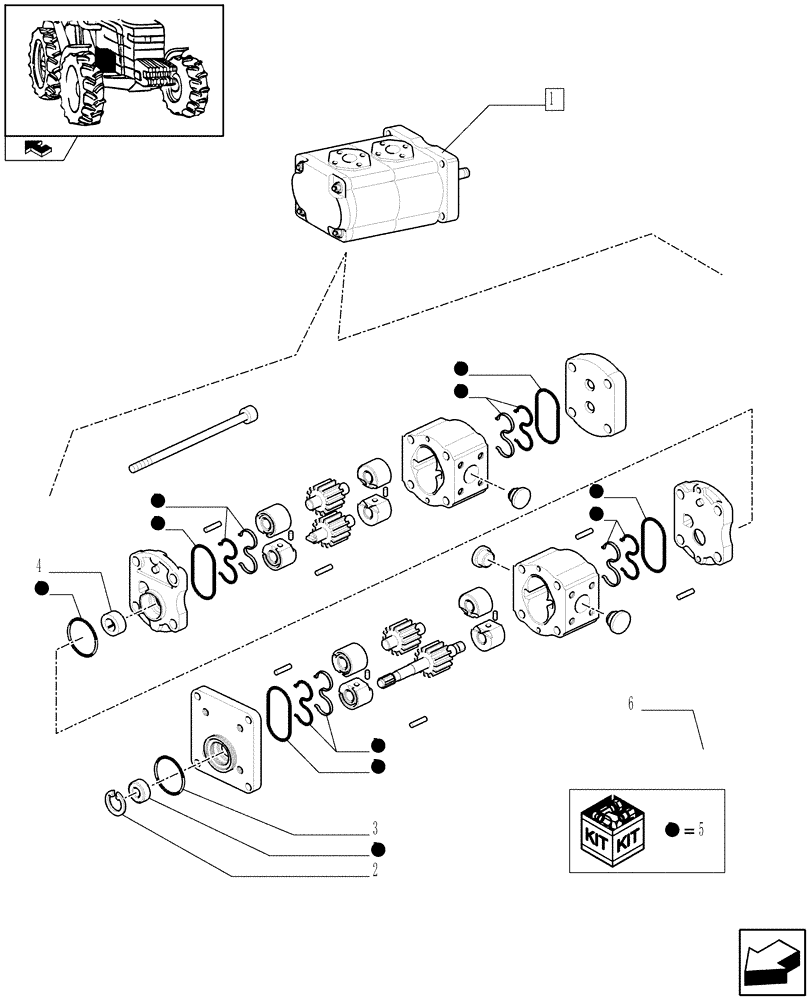 1

4

6

3

2

KIT KIT

= 5