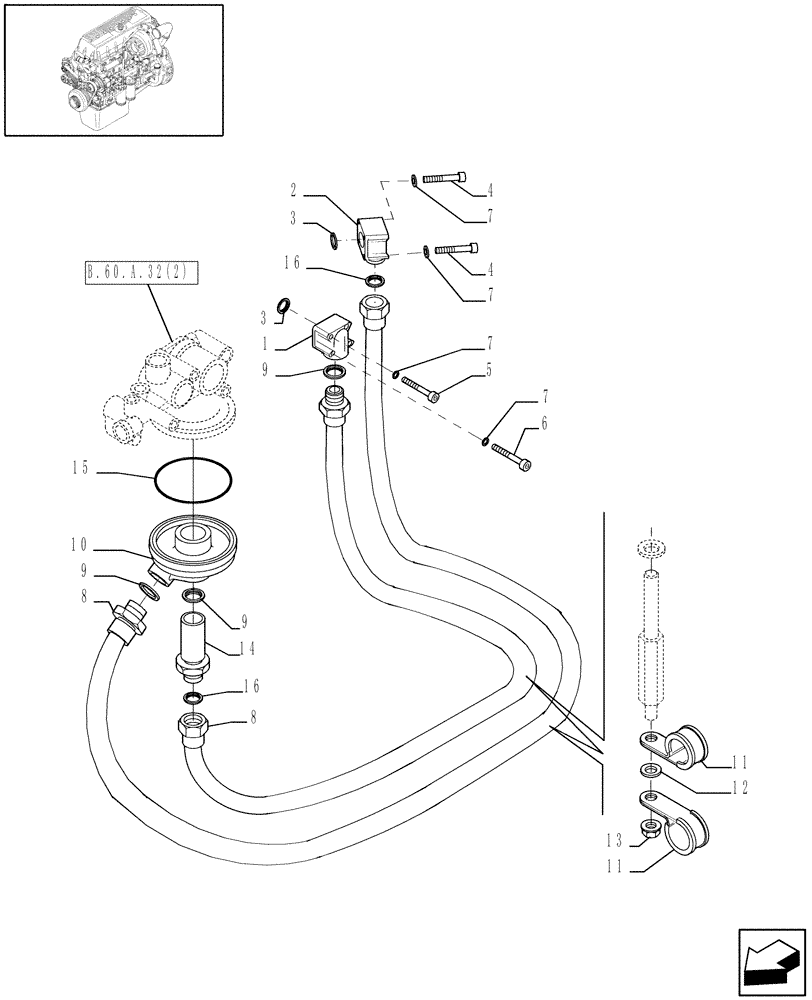 2
3
4
7
4
7
16
B.60.A.32(2)
3
1
9
7
5
7
6
15
10
9
8
9
14
16
8
11
12
13
11