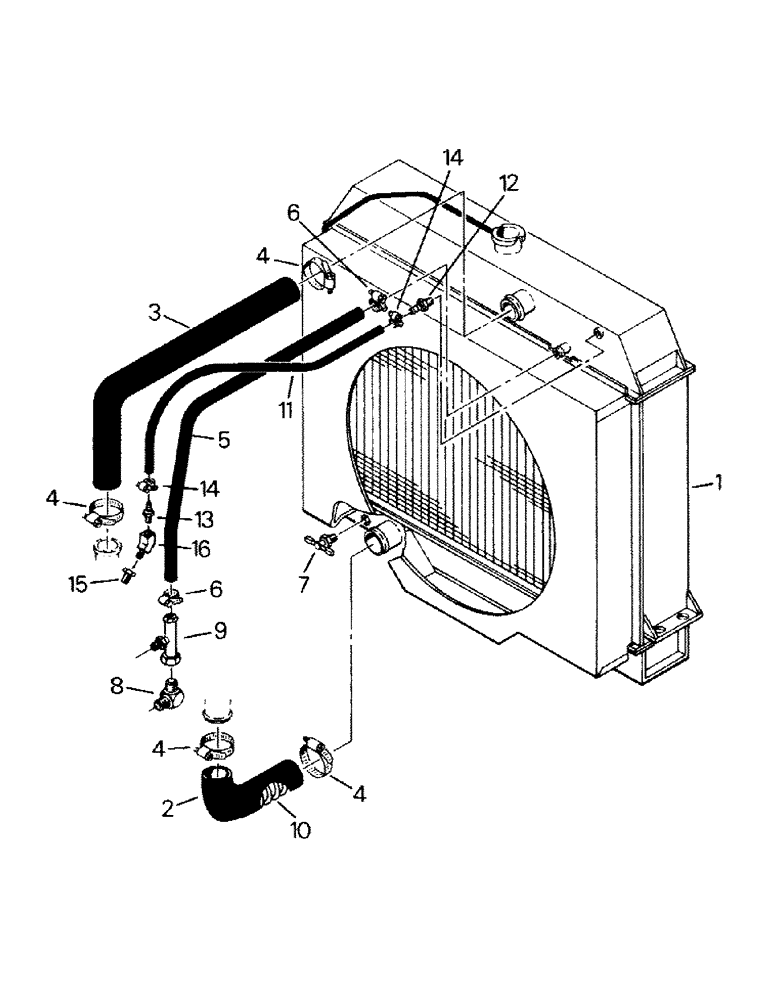 14
12
6
4
3
11
5
1
4
14
13
16
15
6
7
9
8
4
4
2
10