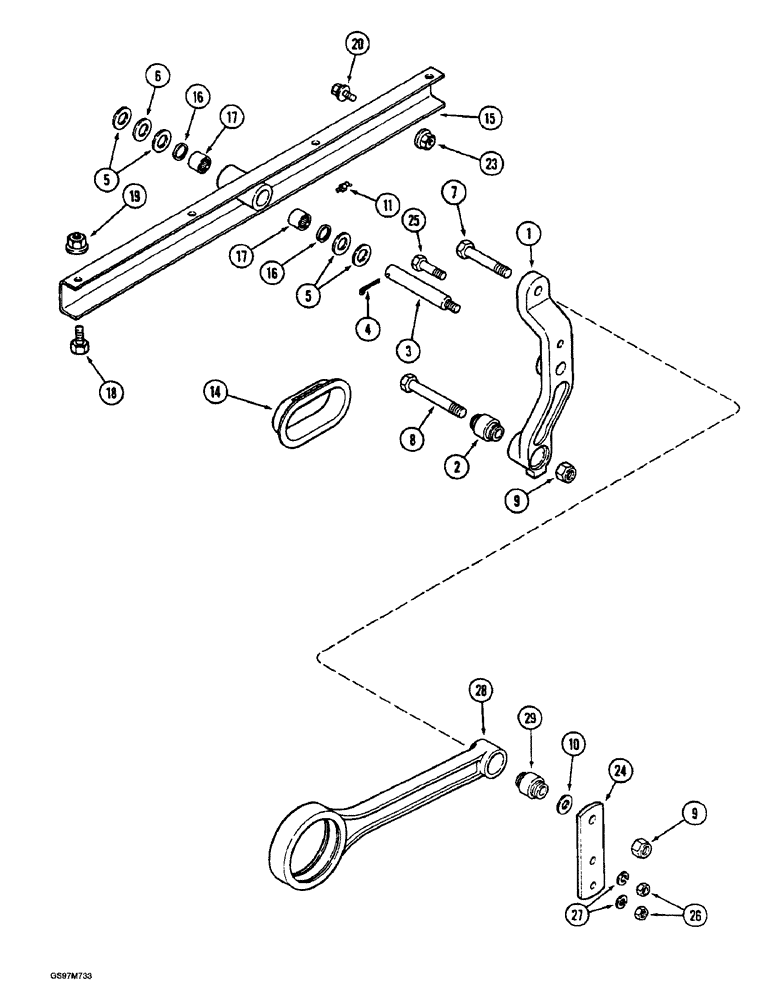 20
6
16
17
15
5
23
19
11
7
25
1
17
16
5
4
3
18
14
8
2
9
28
29
10
24
9
27
26
GS97M733