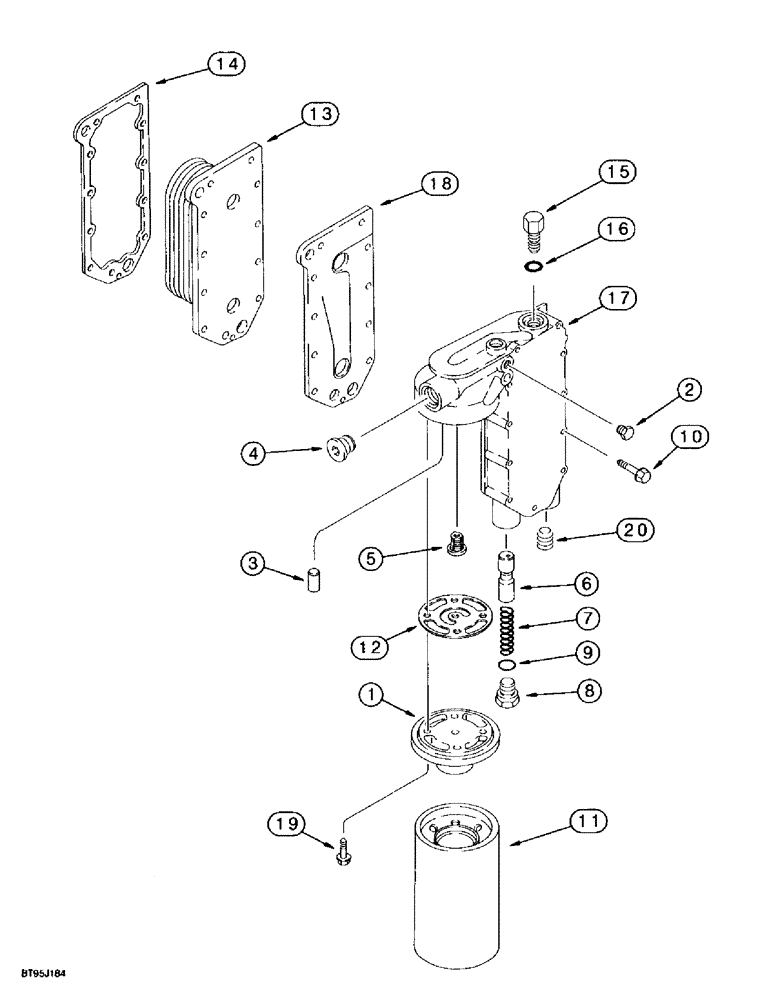 14
13
18
15
16
17
2
10
4
20
3
5
6
7
12
9
8
1
19
11
BT95J184