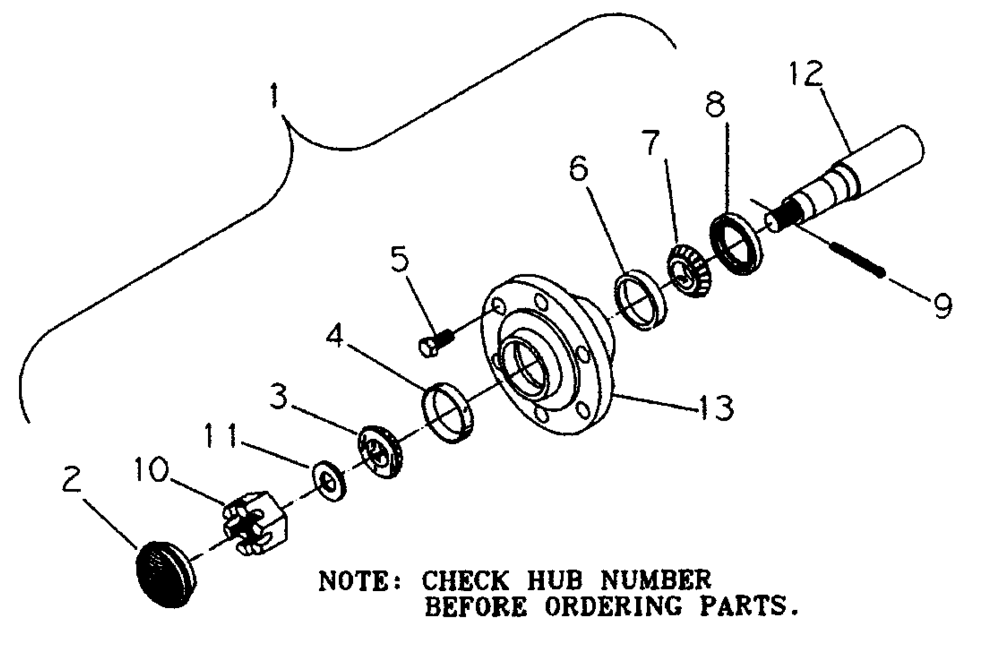 1
12
8
7
6
5
9
4
13
3
11
10
2

NOTE: CHECK HUB NUMBER
BEFORE ORDERING PARTS.