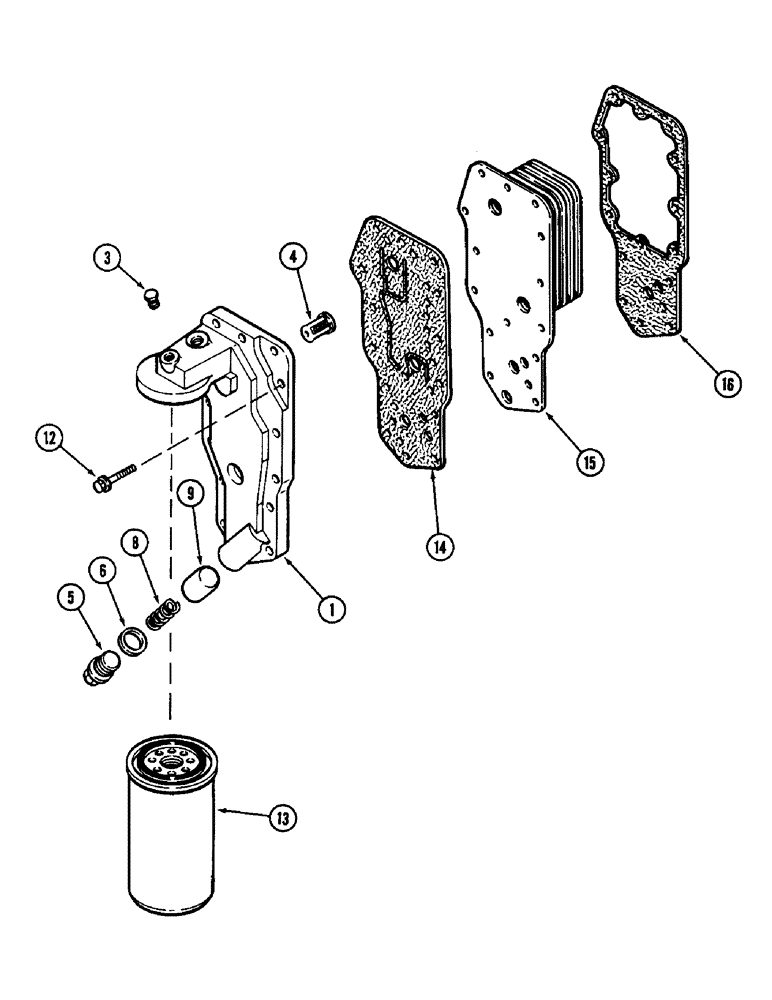 3
4
12
9
8
6
5
1
14
15
16
13