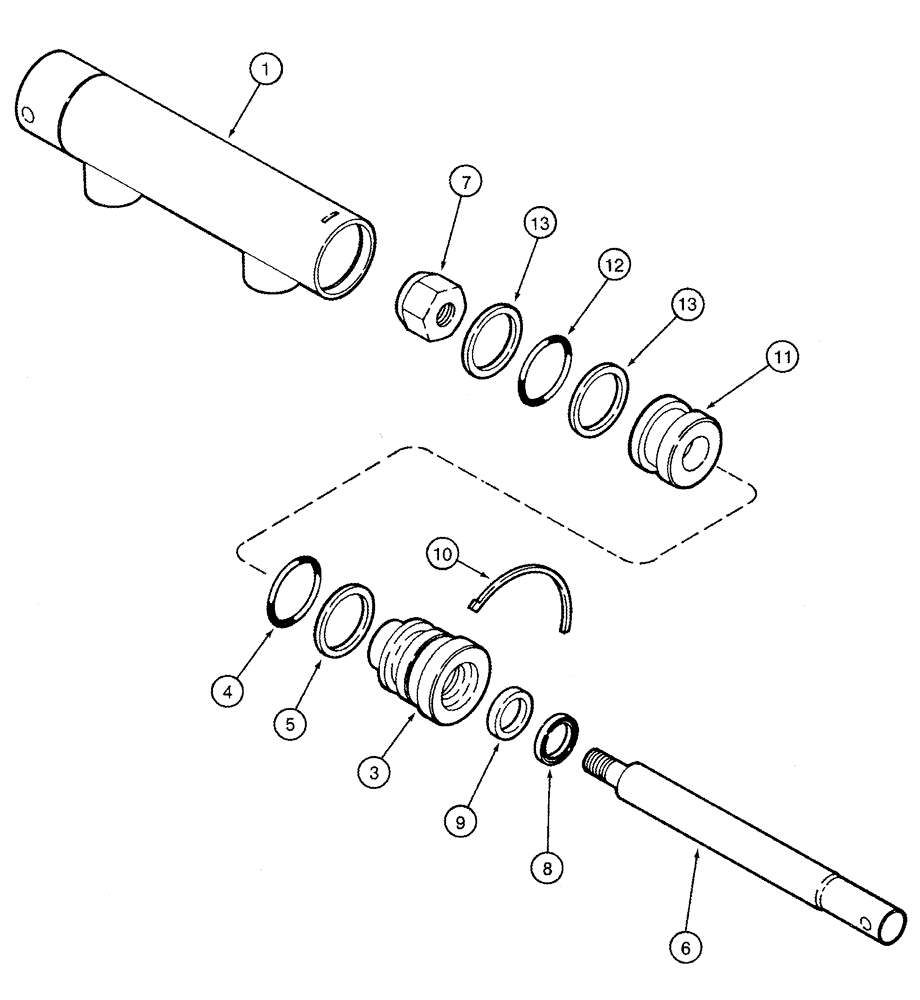 1
7
13
12
13
11
10
4
5
3
9
8
6